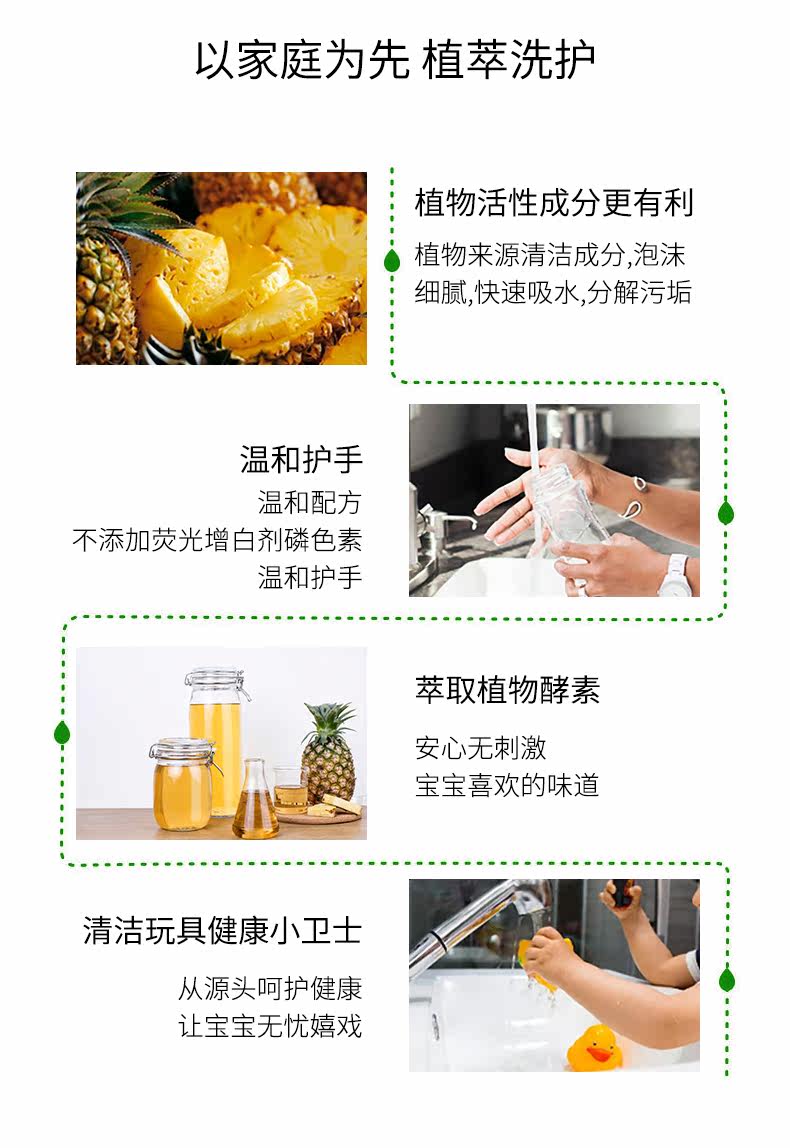 以家庭为先 植萃洗护

植物活性成分更有利

植物来源清洁成分,泡沫细腻,快速吸水,分解污垢

温和护手

温和配方
不添加荧光增白剂磷色素
温和护手

萃取植物酵素

安心无刺激
宝宝喜欢的味道

清洁玩具健康小卫士

从源头呵护健康
让宝宝无忧嬉戏