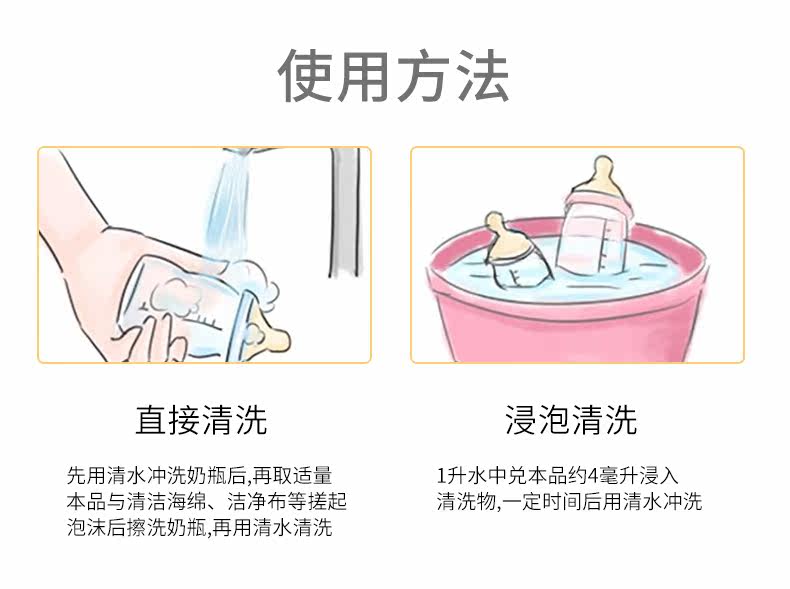 使用方法

直接清洗

先用清水冲洗奶瓶后,再取适量本品与清洁海绵、洁净布等搓起泡沫后擦洗奶瓶,再用清水清洗

浸泡清洗

1升水中兑本品约4毫升浸入清洗物,一定时间后用清水冲洗