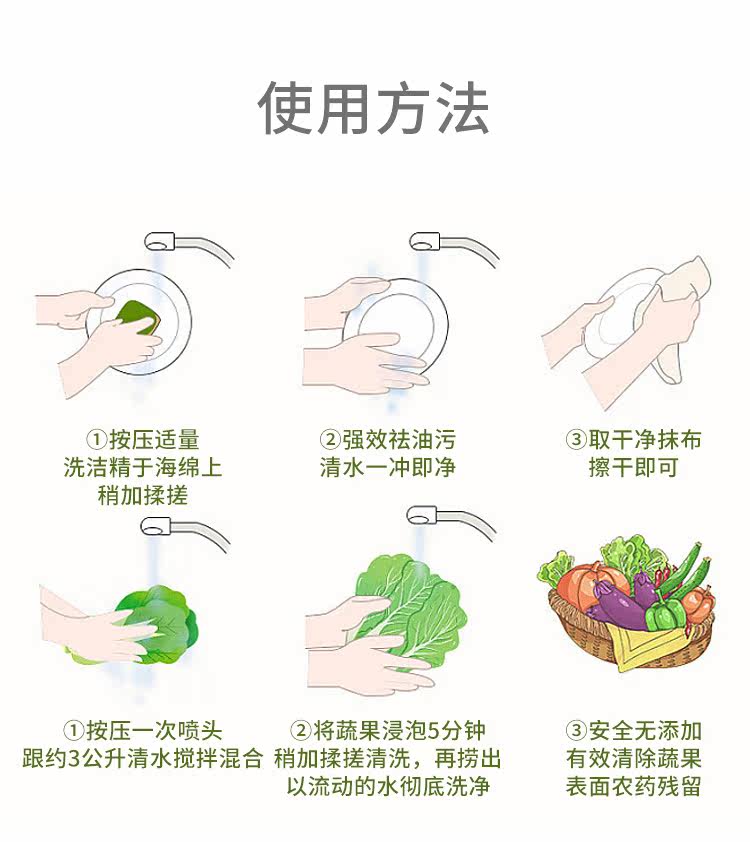 使用方法

①按压适量
洗洁精于海绵上
稍加揉搓

②强效祛油污
清水一冲即净

③取干净抹布
擦干即可

①按压一次喷头
跟约3公升清水搅拌混合

②将蔬果浸泡5分钟
稍加揉搓清洗，再捞出
以流动的水彻底洗净

③安全无添加
有效清除蔬果
表面农药残留