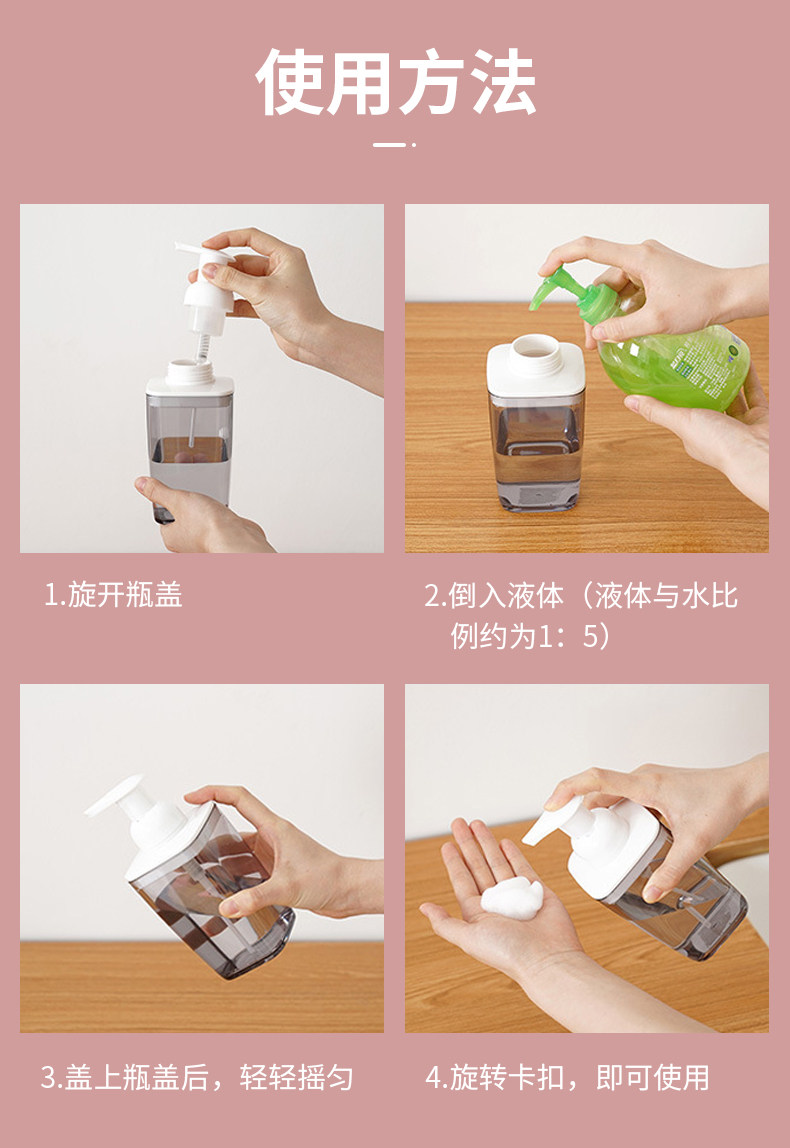 使用方法

1.旋开瓶盖

2.倒入液体（液体与水比例约为1：5）

3.盖上瓶盖后，轻轻摇匀

4.旋转卡扣，即可使用