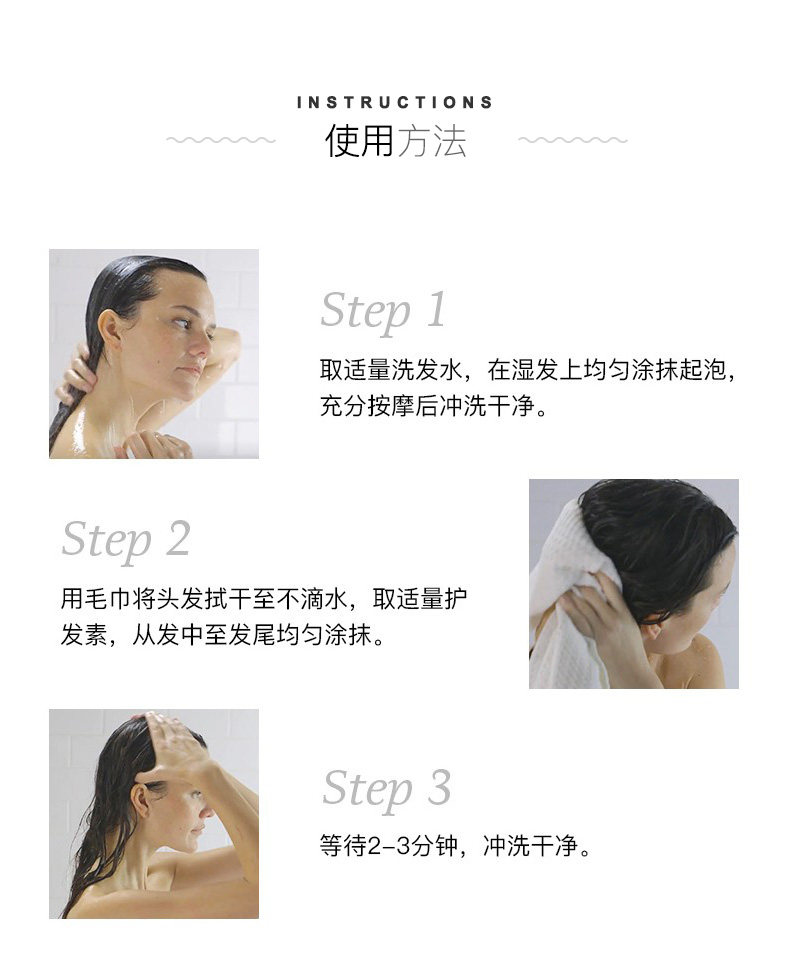 INSTRUCTIONS
使用方法

Step 1
取适量洗发水，在湿发上均匀涂抹起泡，充分按摩后冲洗干净。

Step 2
用毛巾将头发拭干至不滴水，取适量护发素，从发中至发尾均匀涂抹。

Step 3
等待2-3分钟，冲洗干净。