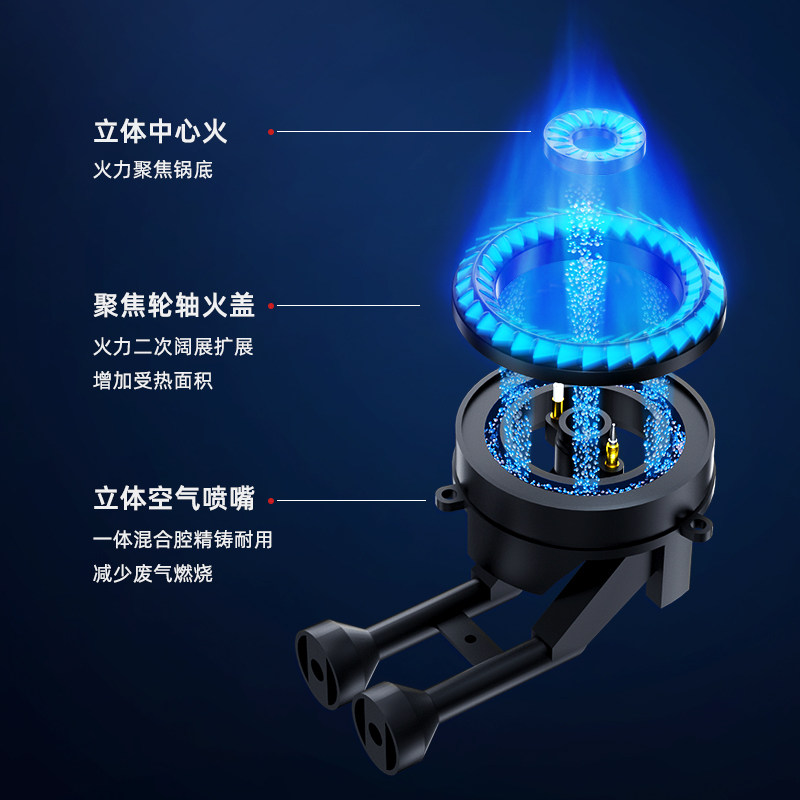 立体中心火
火力聚焦锅底

聚焦轮轴火盖
火力二次阔展扩展
增加受热面积

立体空气喷嘴
一体混合腔精铸耐用
减少废气燃烧