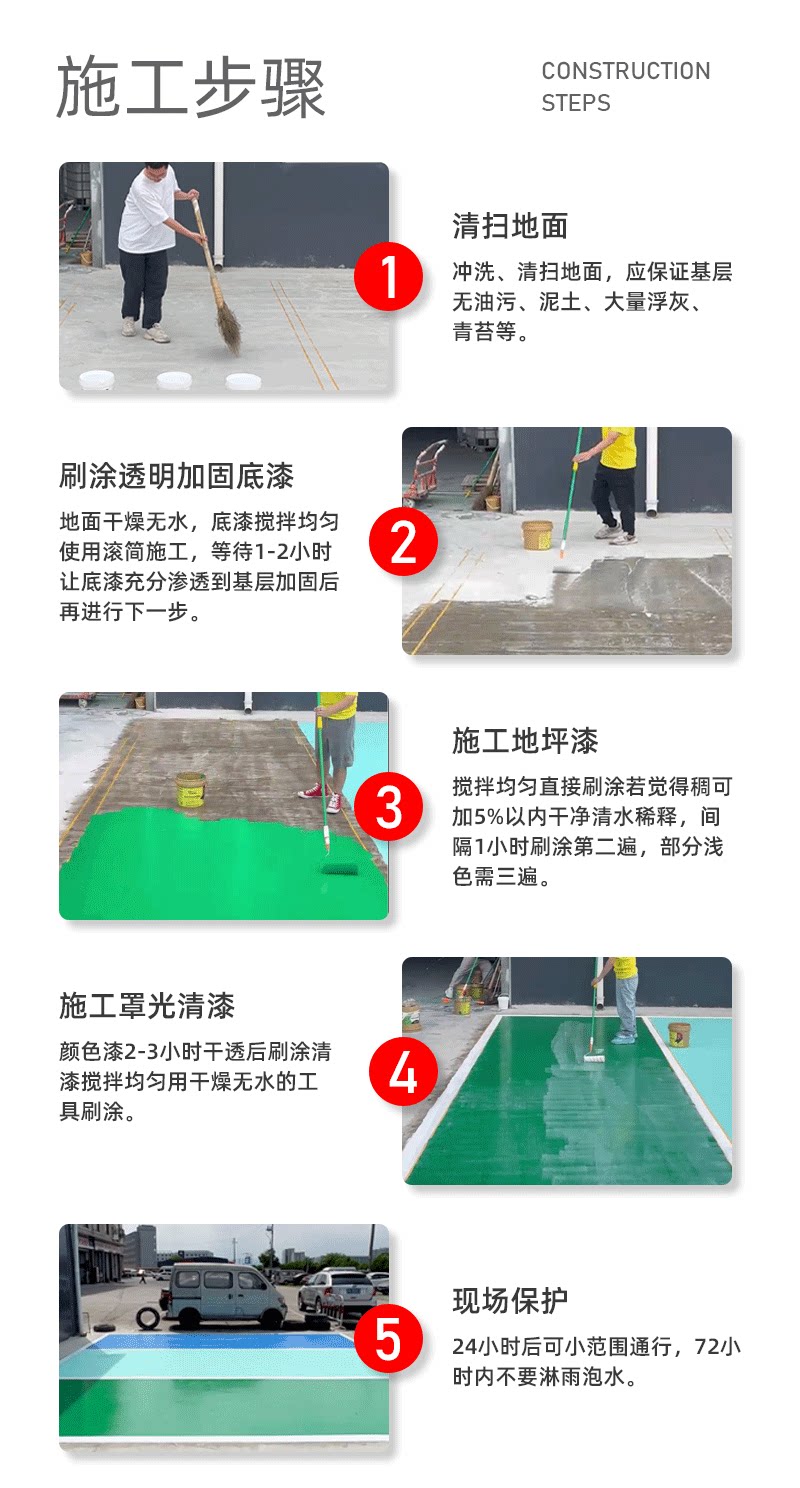 施工步骤

CONSTRUCTION STEPS

1

清扫地面

冲洗、清扫地面，应保证基层无油污、泥土、大量浮灰、青苔等。

刷涂透明加固底漆

地面干燥无水，底漆搅拌均匀使用滚筒施工，等待1-2小时让底漆充分渗透到基层加固后再进行下一步。

2

3

施工地坪漆

搅拌均匀直接刷涂若觉得稠可加5%以内干净清水稀释，间隔1小时刷涂第二遍，部分浅色需三遍。

施工罩光清漆

颜色漆2-3小时干透后刷涂清漆搅拌均匀用干燥无水的工具刷涂。

4

5

现场保护

24小时后可小范围通行，72小时内不要淋雨泡水。