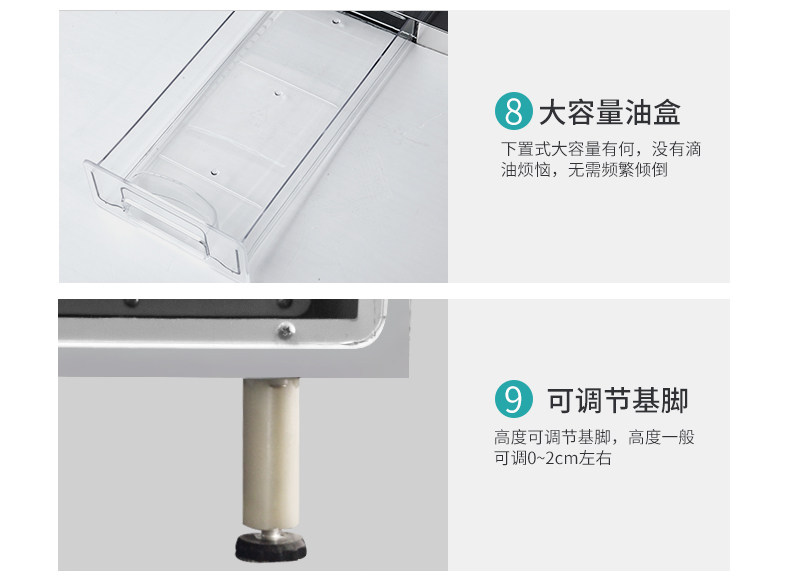 8 大容量油盒

下置式大容量有何，没有滴油烦恼，无需频繁倾倒

9 可调节基脚

高度可调节基脚，高度一般可调0~2cm左右