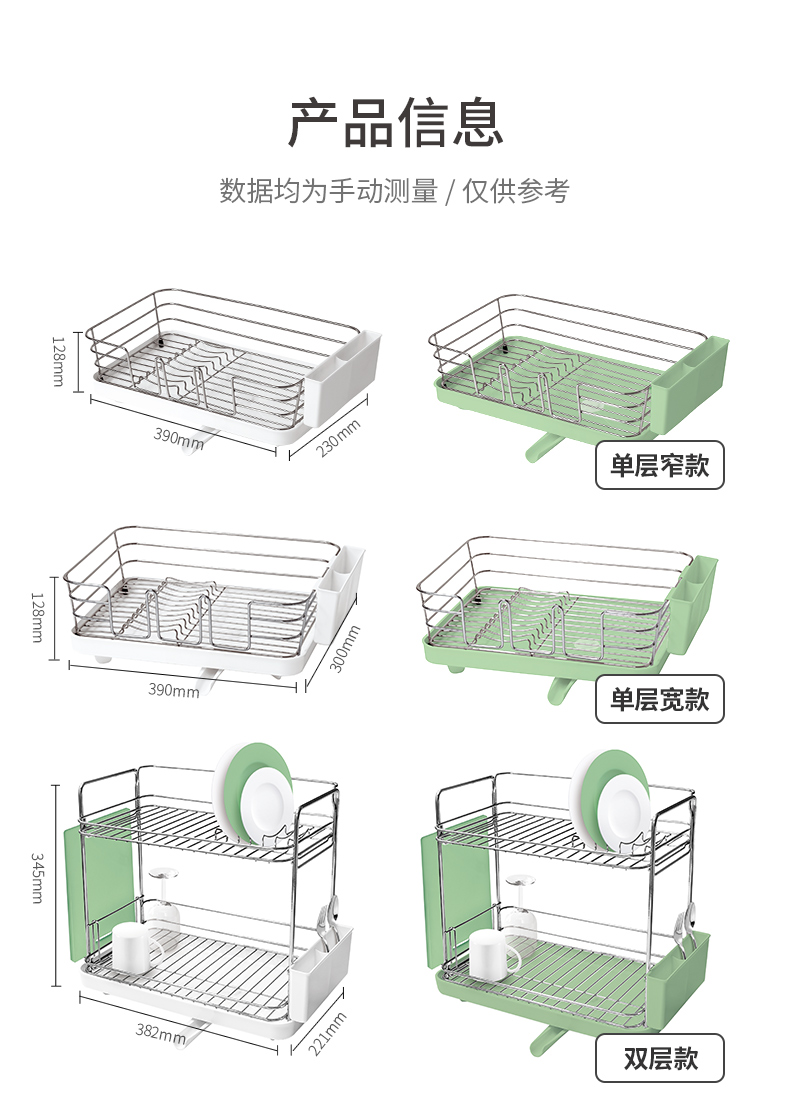 产品信息

数据均为手动测量 / 仅供参考

128mm
390mm
230mm
单层窄款

128mm
390mm
300mm
单层宽款

345mm
382mm
221mm
双层款