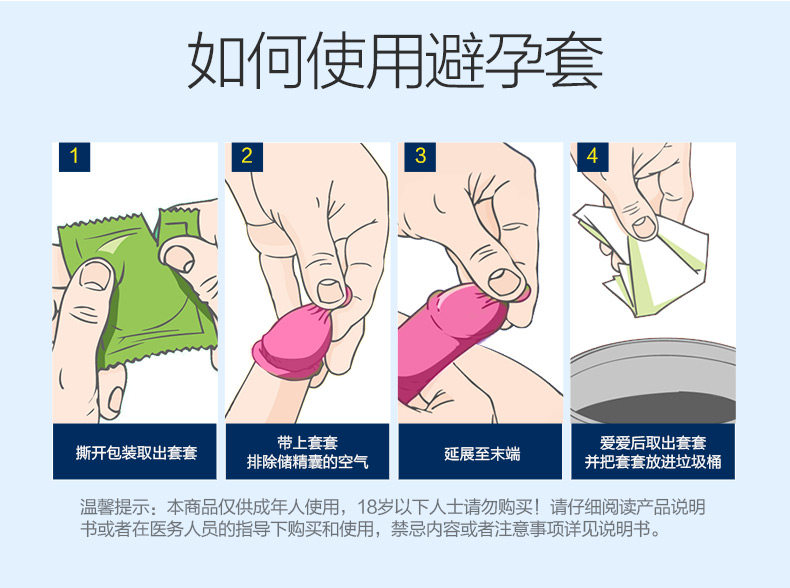 如何使用避孕套

1
撕开包装取出套套

2
带上套套
排除储精囊的空气

3
延展至末端

4
爱爱后取出套套
并把套套放进垃圾桶

温馨提示：本商品仅供成年人使用，18岁以下人士请勿购买！请仔细阅读产品说明书或者在医务人员的指导下购买和使用，禁忌内容或者注意事项详见说明书。