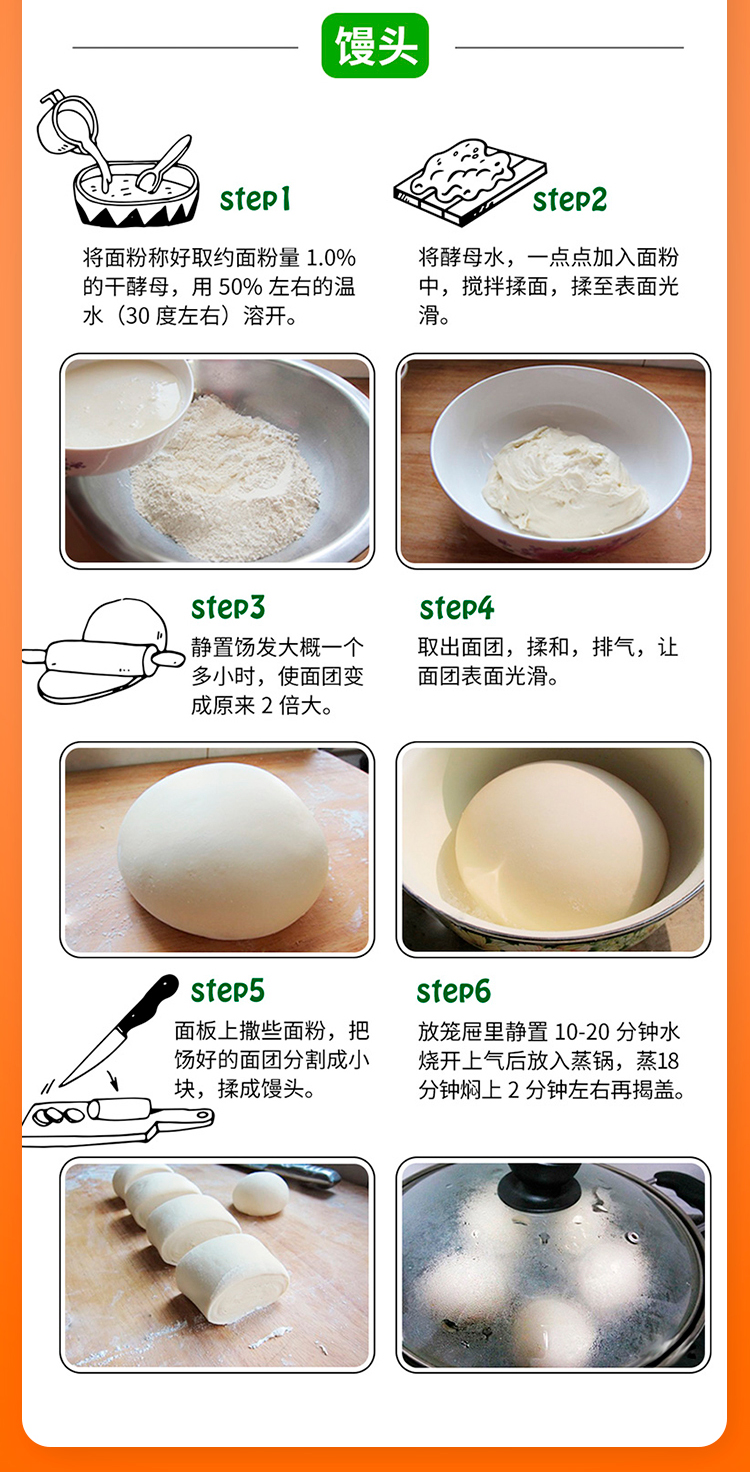 馒头

step1

将面粉称好取约面粉量 1.0% 的干酵母，用 50% 左右的温水（30 度左右）溶开。

step2

将酵母水，一点点加入面粉中，搅拌揉面，揉至表面光滑。

step3

静置饧发大概一个多小时，使面团变成原来 2 倍大。

step4

取出面团，揉和，排气，让面团表面光滑。

step5

面板上撒些面粉，把饧好的面团分割成小块，揉成馒头。

step6

放笼屉里静置 10-20 分钟水烧开上气后放入蒸锅，蒸18分钟焖上 2 分钟左右再揭盖。