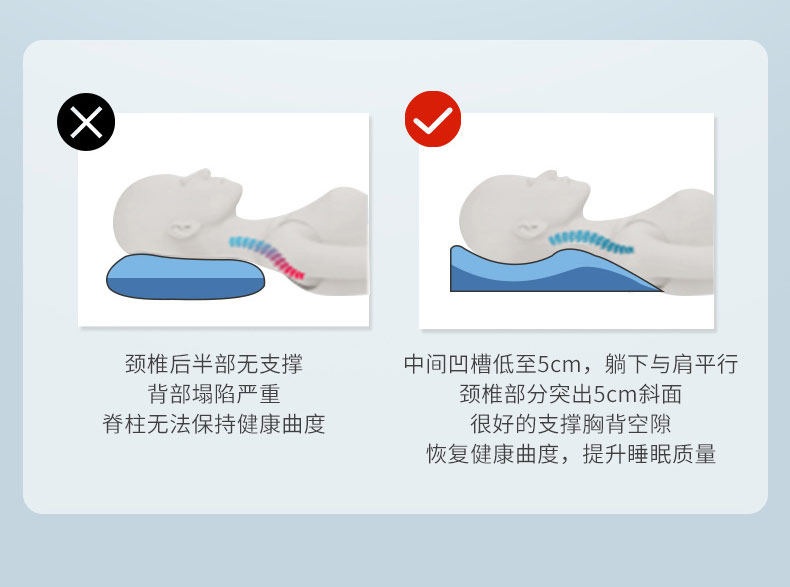 颈椎后半部无支撑
背部塌陷严重
脊柱无法保持健康曲度

中间凹槽低至5cm，躺下与肩平行
颈椎部分突出5cm斜面
很好的支撑胸背空隙
恢复健康曲度，提升睡眠质量