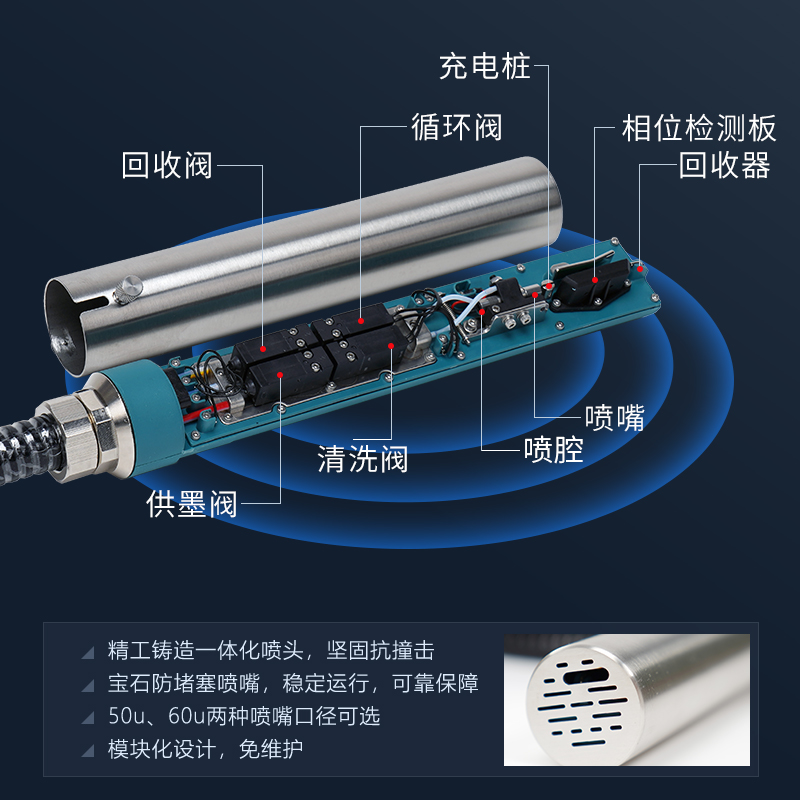 充电桩

循环阀

相位检测板

回收阀

回收器

喷嘴

喷腔

清洗阀

供墨阀

精工铸造一体化喷头，坚固抗撞击

宝石防堵塞喷嘴，稳定运行，可靠保障

50u、60u两种喷嘴口径可选

模块化设计，免维护