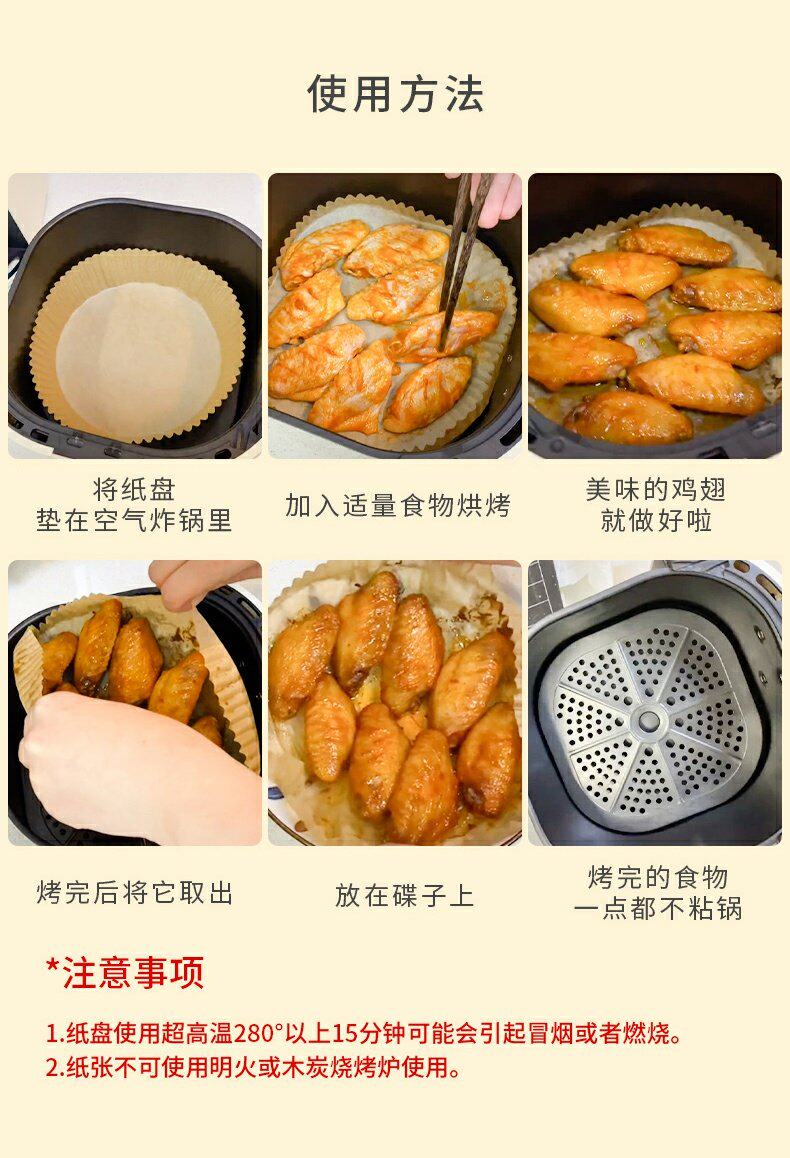 使用方法

将纸盘
垫在空气炸锅里

加入适量食物烘烤

美味的鸡翅
就做好啦

烤完后将它取出

放在碟子上

烤完的食物
一点都不粘锅

*注意事项

1.纸盘使用超高温280°以上15分钟可能会引起冒烟或者燃烧。
2.纸张不可使用明火或木炭烧烤炉使用。