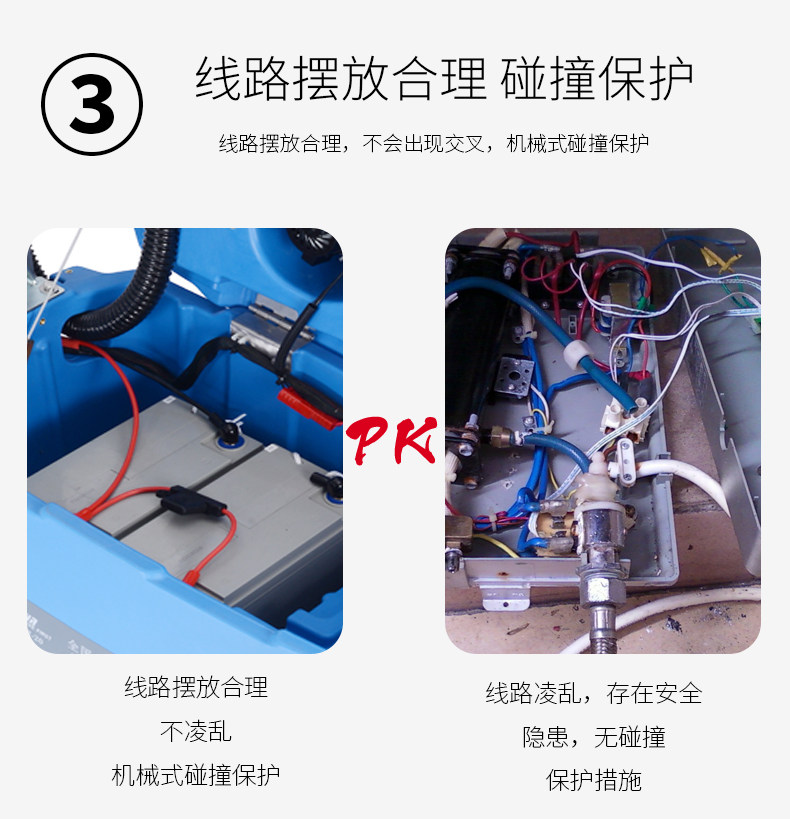 ③ 线路摆放合理 碰撞保护

线路摆放合理，不会出现交叉，机械式碰撞保护

PK

线路摆放合理
不凌乱
机械式碰撞保护

线路凌乱，存在安全
隐患，无碰撞
保护措施