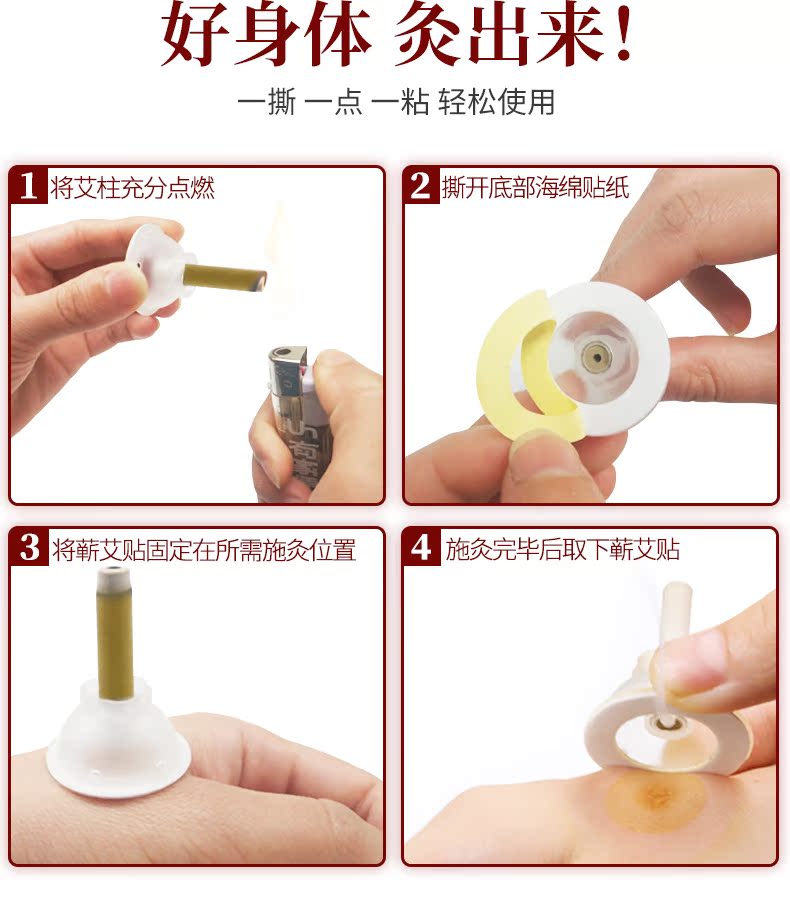 好身体 灸出来！

一撕 一点 一粘 轻松使用

1 将艾柱充分点燃

2 撕开底部海绵贴纸

3 将蕲艾贴固定在所需施灸位置

4 施灸完毕后取下蕲艾贴