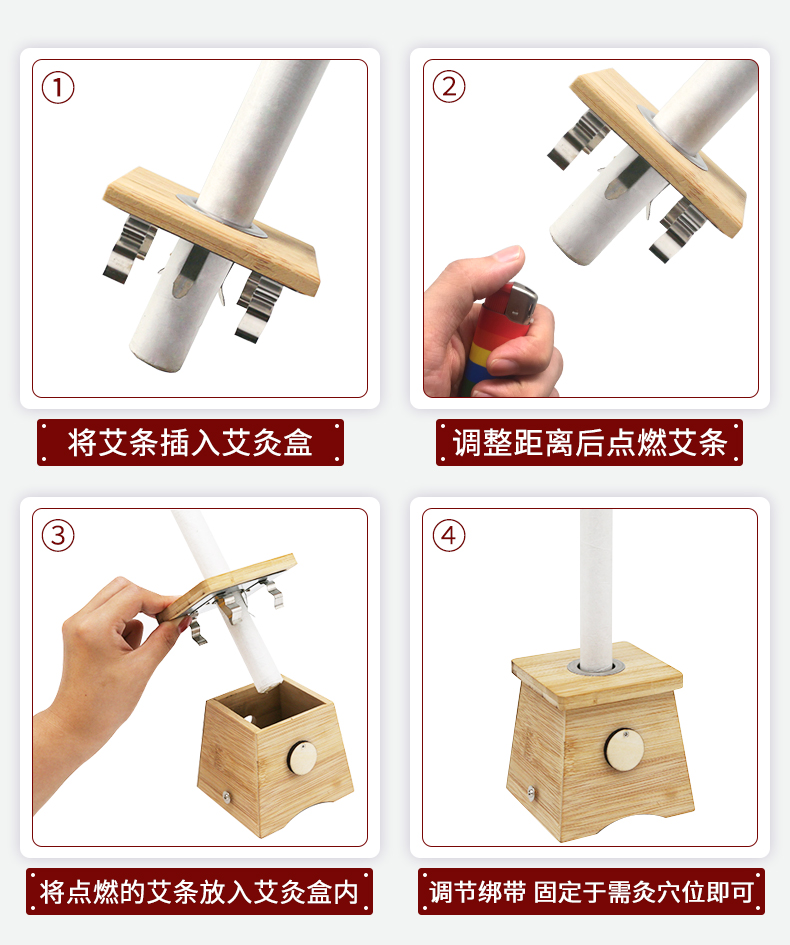 ①

将艾条插入艾灸盒

②

调整距离后点燃艾条

③

将点燃的艾条放入艾灸盒内

④

调节绑带 固定于需灸穴位即可