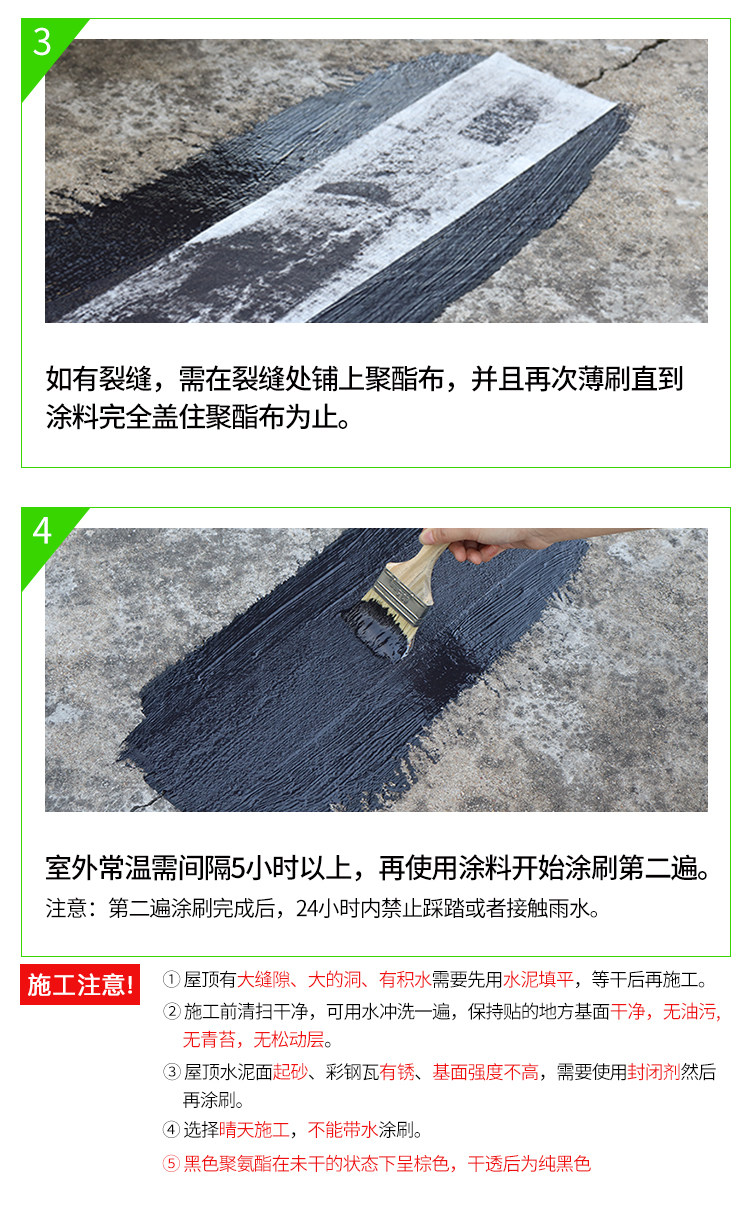 3

如有裂缝，需在裂缝处铺上聚酯布，并且再次薄刷直到涂料完全盖住聚酯布为止。

4

室外常温需间隔5小时以上，再使用涂料开始涂刷第二遍。
注意：第二遍涂刷完成后，24小时内禁止踩踏或者接触雨水。

施工注意!

① 屋顶有大缝隙、大的洞、有积水需要先用水泥填平，等干后再施工。
② 施工前清扫干净，可用水冲洗一遍，保持贴的地方基面干净，无油污，无青苔，无松动层。
③ 屋顶水泥面起砂、彩钢瓦有锈、基面强度不高，需要使用封闭剂然后再涂刷。
④ 选择晴天施工，不能带水涂刷。
⑤ 黑色聚氨酯在未干的状态下呈棕色，干透后为纯黑色