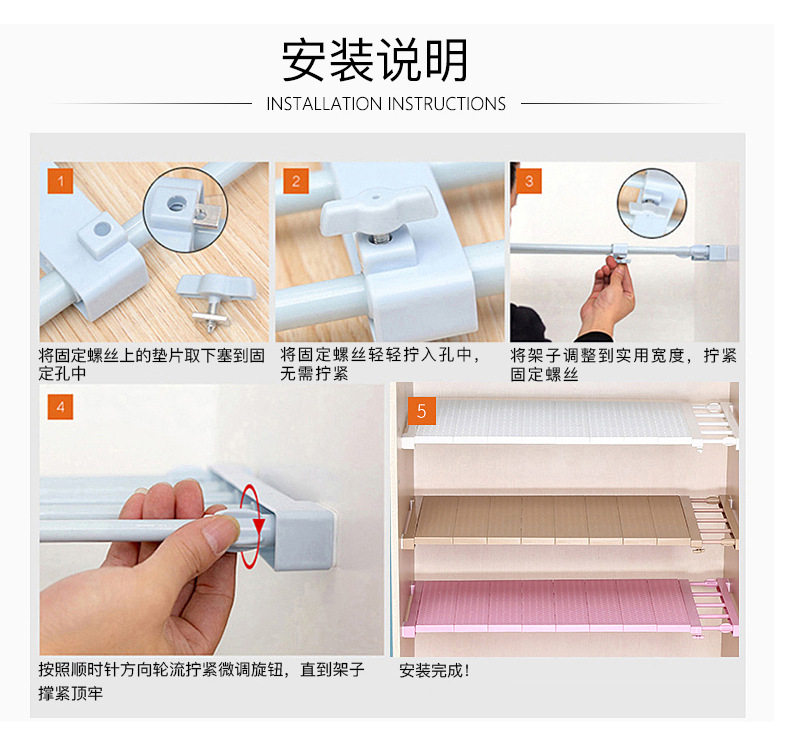 安装说明

INSTALLATION INSTRUCTIONS

1

将固定螺丝上的垫片取下塞到固定孔中

2

将固定螺丝轻轻拧入孔中，无需拧紧

3

将架子调整到实用宽度，拧紧固定螺丝

4

按照顺时针方向轮流拧紧微调旋钮，直到架子撑紧顶牢

5

安装完成！