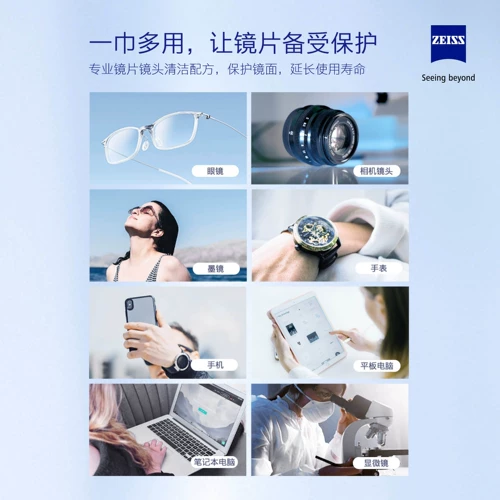 一巾多用，让镜片备受保护
专业镜片镜头清洁配方，保护镜面，延长使用寿命

ZEISS
Seeing beyond

眼镜

相机镜头

墨镜

手表

手机

平板电脑

笔记本电脑

显微镜