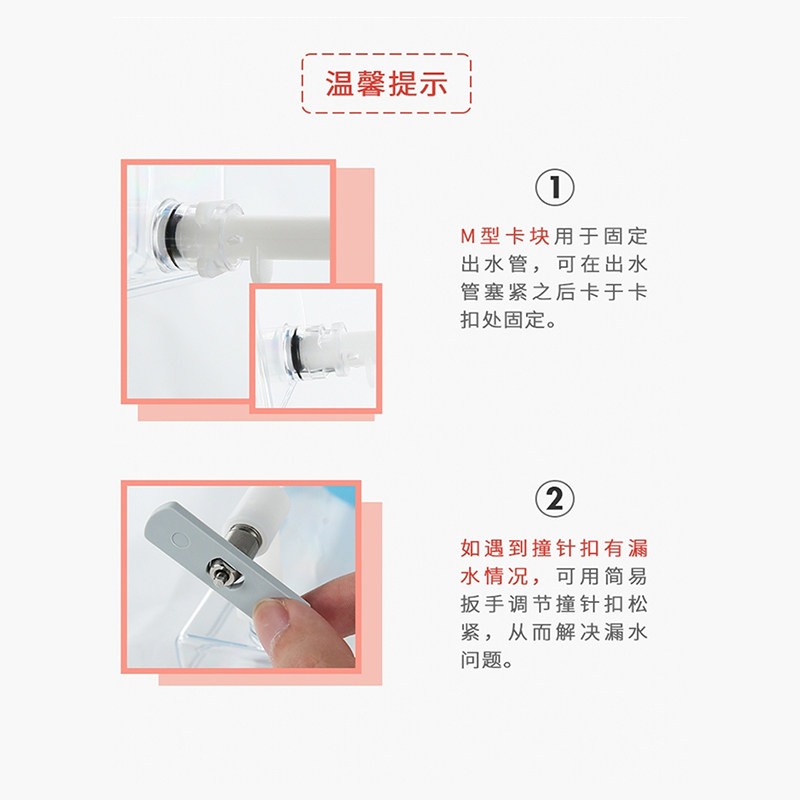 温馨提示

①

M型卡块用于固定出水管，可在出水管塞紧之后卡于卡扣处固定。

②

如遇到撞针扣有漏水情况，可用简易扳手调节撞针扣松紧，从而解决漏水问题。