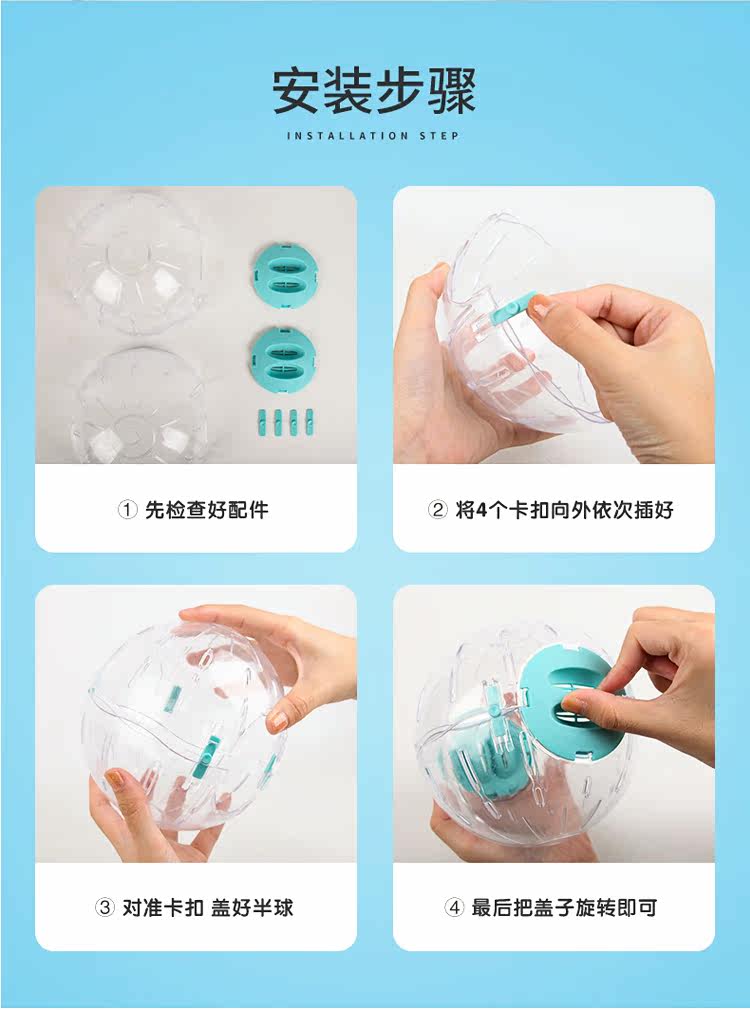 安装步骤

INSTALLATION STEP

① 先检查好配件

② 将4个卡扣向外依次插好

③ 对准卡扣 盖好半球

④ 最后把盖子旋转即可