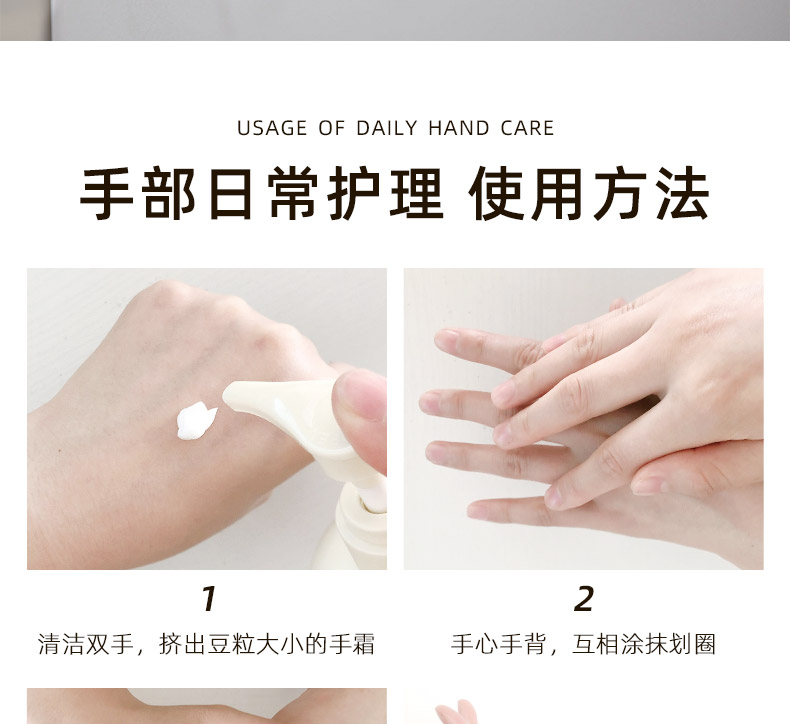 USAGE OF DAILY HAND CARE

手部日常护理 使用方法

1

清洁双手，挤出豆粒大小的手霜

2

手心手背，互相涂抹划圈