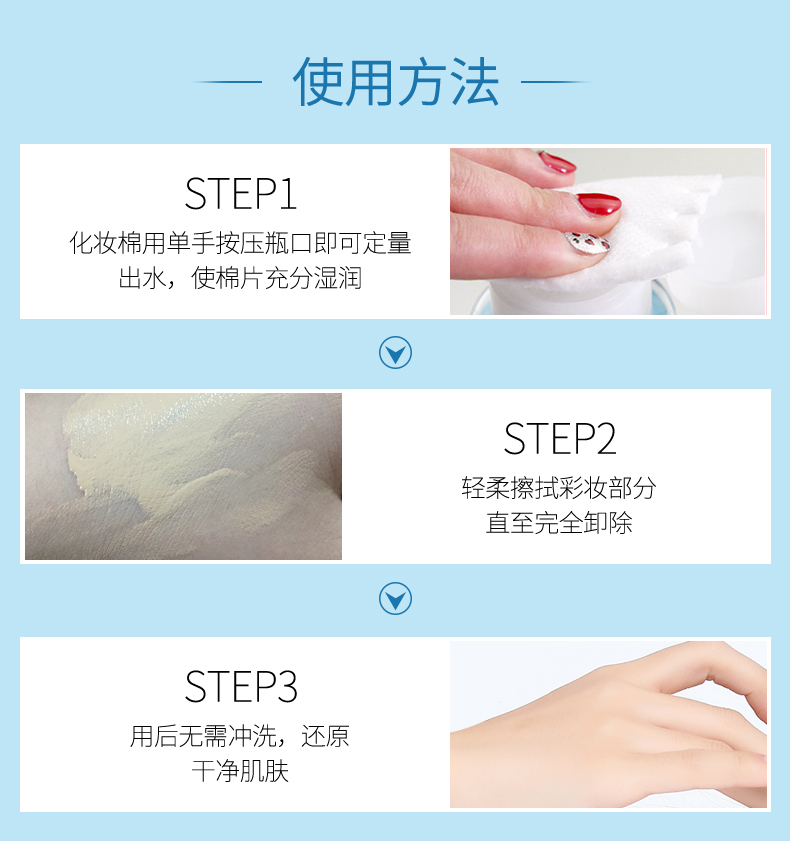 使用方法

STEP1
化妆棉用单手按压瓶口即可定量出水，使棉片充分湿润

STEP2
轻柔擦拭彩妆部分直至完全卸除

STEP3
用后无需冲洗，还原干净肌肤