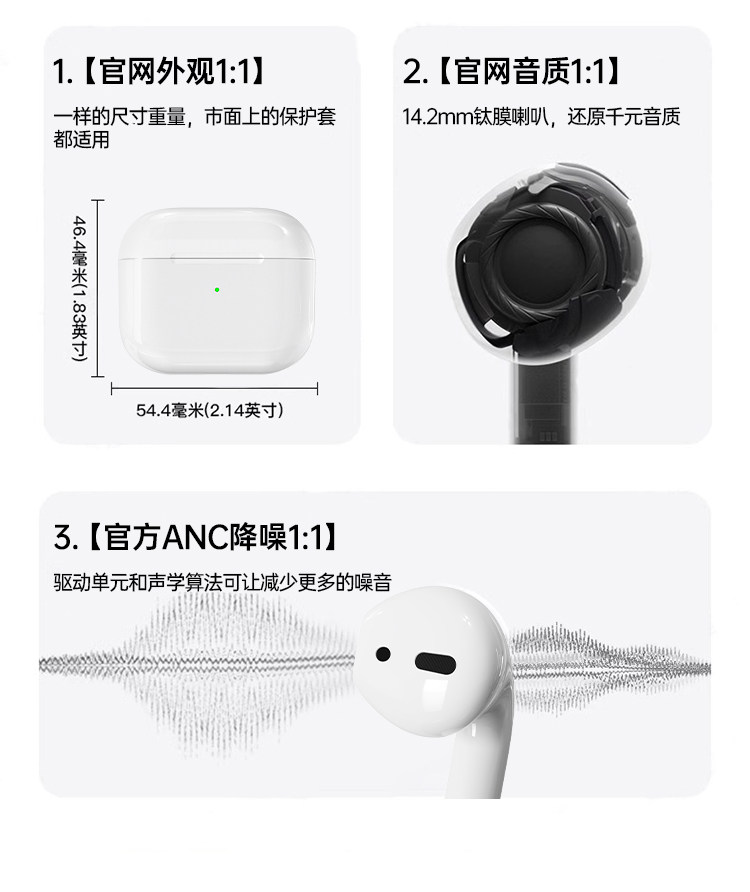 1.【官网外观1:1】

一样的尺寸重量，市面上的保护套都适用

46.4毫米(1.83英寸)

54.4毫米(2.14英寸)

2.【官网音质1:1】

14.2mm钛膜喇叭，还原千元音质

3.【官方ANC降噪1:1】

驱动单元和声学算法可让减少更多的噪音