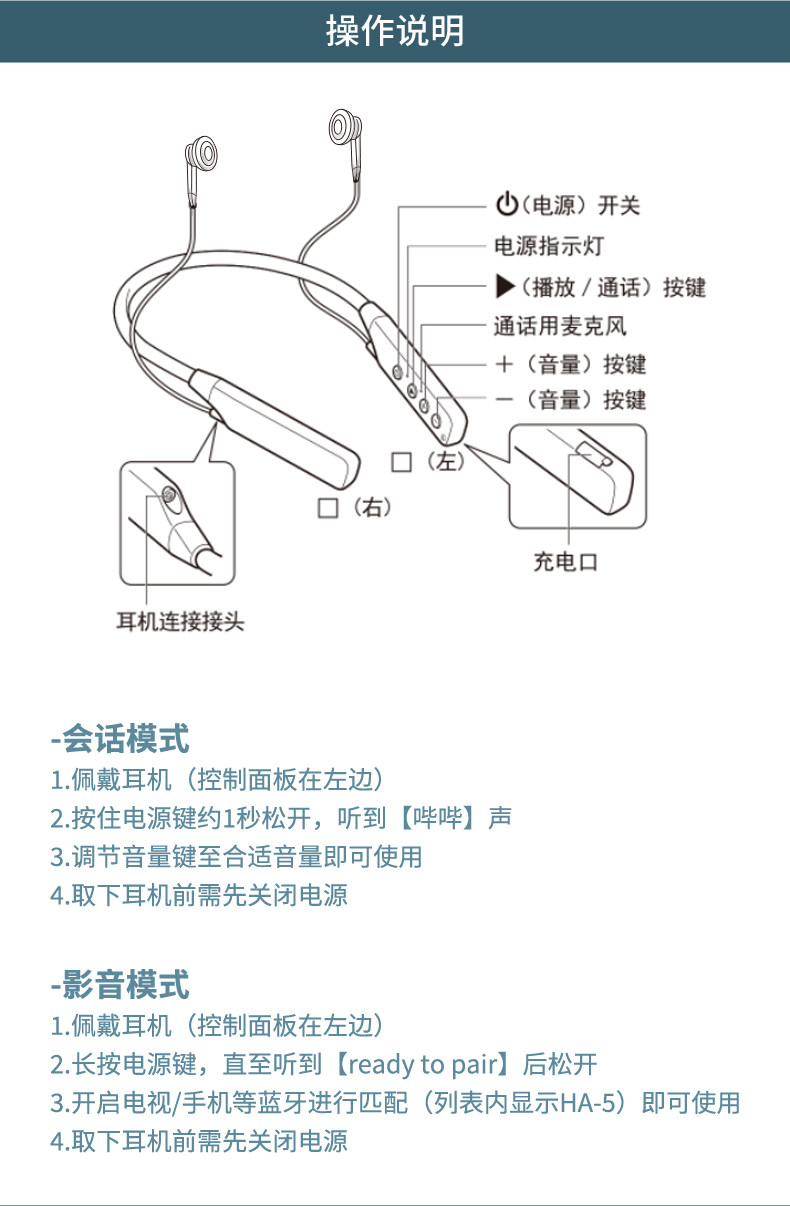 操作说明

⏻（电源）开关
电源指示灯
▶（播放 / 通话）按键
通话用麦克风
＋（音量）按键
－（音量）按键
□（左）
□（右）
充电口
耳机连接接头

-会话模式
1.佩戴耳机（控制面板在左边）
2.按住电源键约1秒松开，听到【哔哔】声
3.调节音量键至合适音量即可使用
4.取下耳机前需先关闭电源

-影音模式
1.佩戴耳机（控制面板在左边）
2.长按电源键，直至听到【ready to pair】后松开
3.开启电视/手机等蓝牙进行匹配（列表内显示HA-5）即可使用
4.取下耳机前需先关闭电源