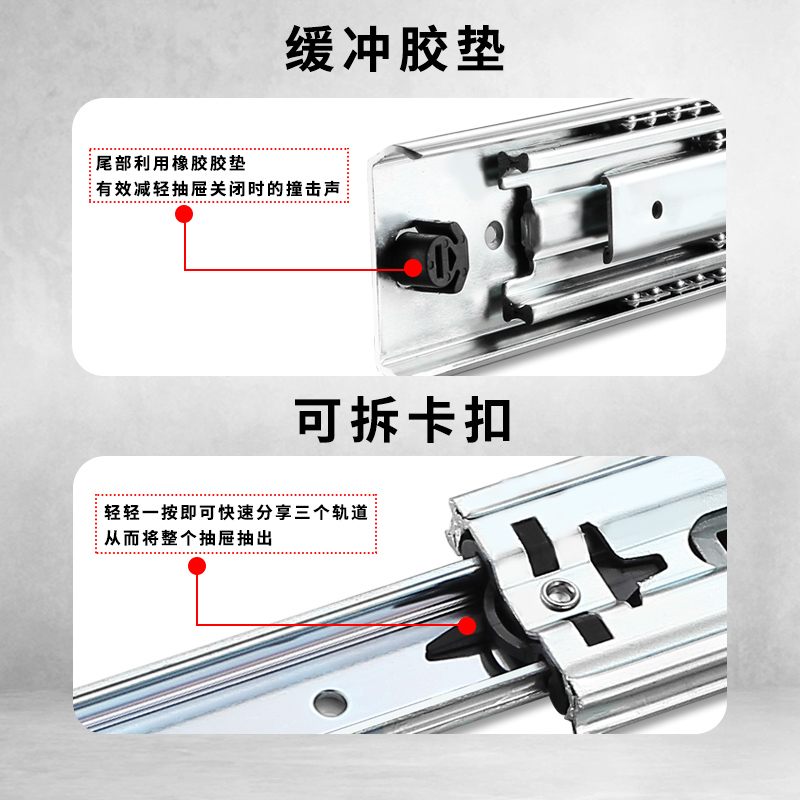 缓冲胶垫

尾部利用橡胶胶垫
有效减轻抽屉关闭时的撞击声

可拆卡扣

轻轻一按即可快速分享三个轨道
从而将整个抽屉抽出