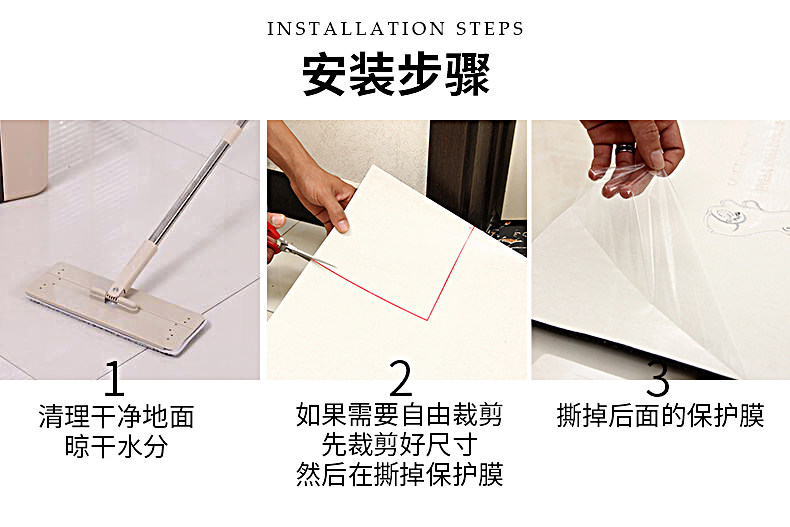 INSTALLATION STEPS

安装步骤

1

清理干净地面
晾干水分

2

如果需要自由裁剪
先裁剪好尺寸
然后在撕掉保护膜

3

撕掉后面的保护膜