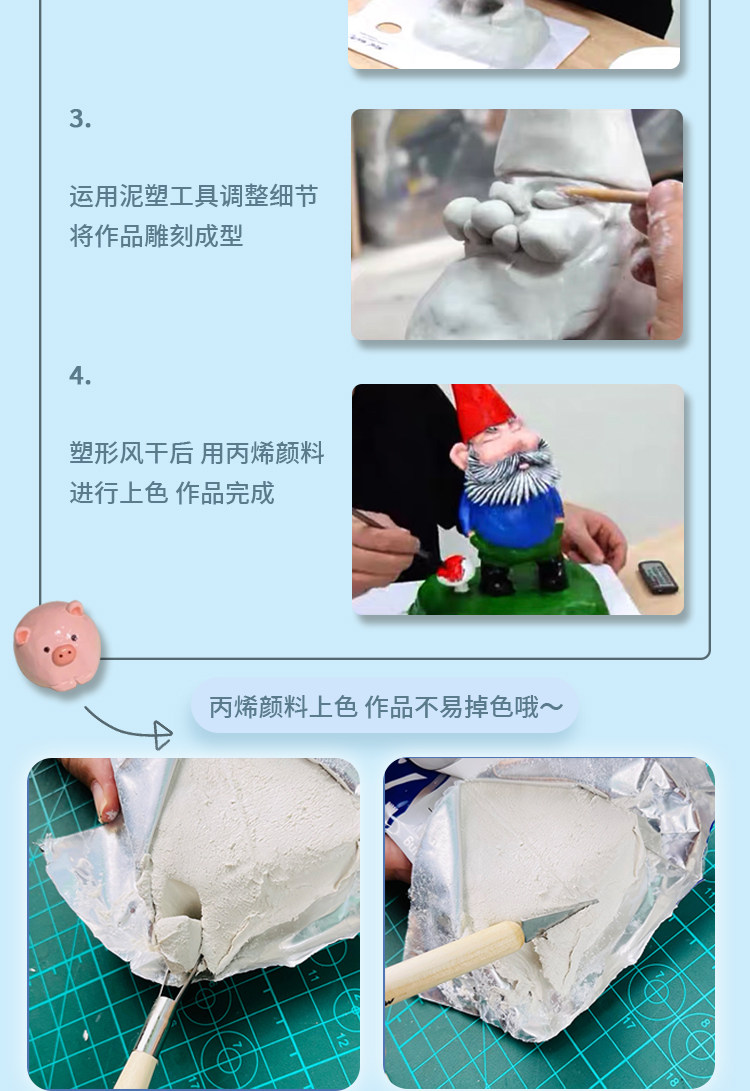 3.

运用泥塑工具调整细节
将作品雕刻成型

4.

塑形风干后 用丙烯颜料
进行上色 作品完成

丙烯颜料上色 作品不易掉色哦~