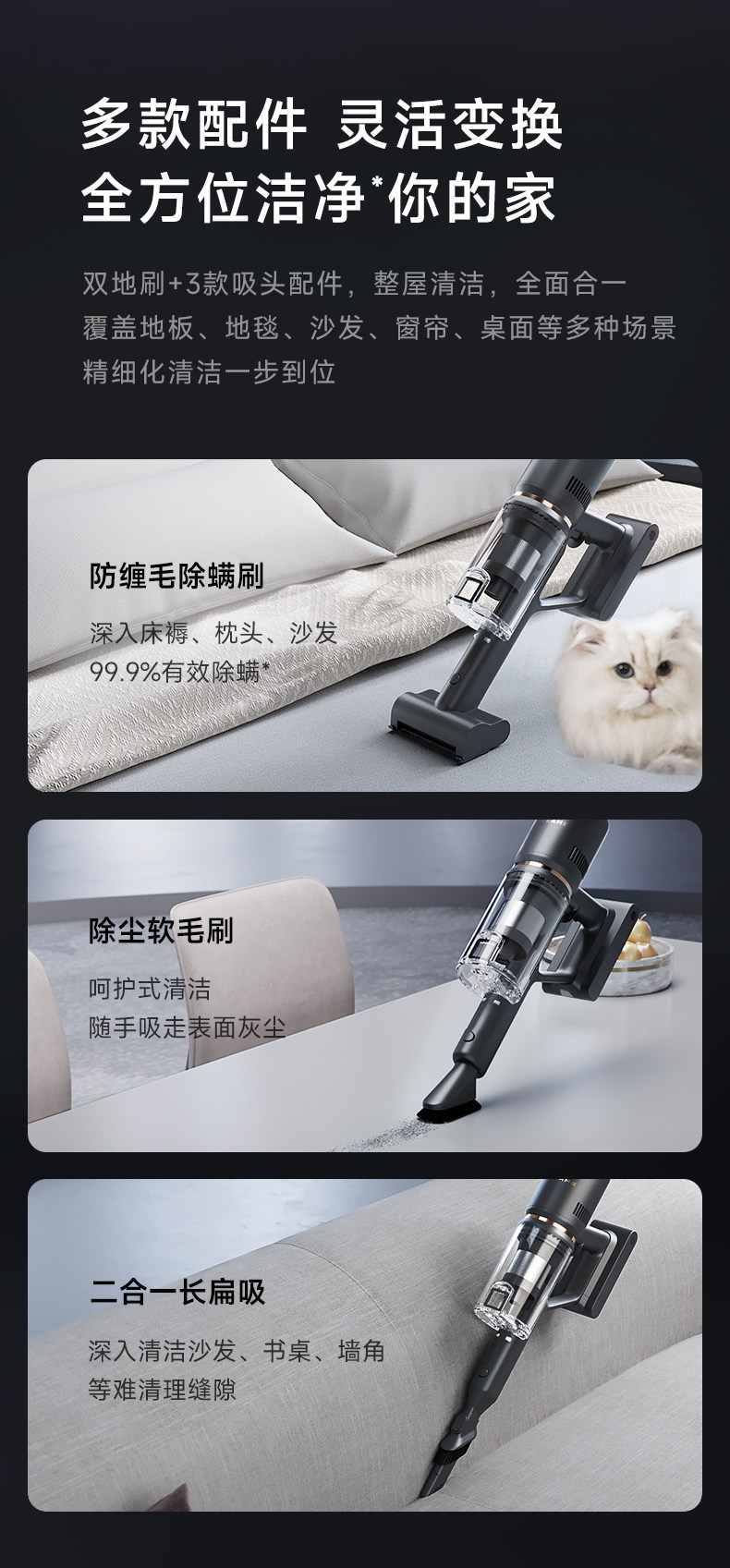 多款配件 灵活变换
全方位洁净*你的家

双地刷+3款吸头配件，整屋清洁，全面合一
覆盖地板、地毯、沙发、窗帘、桌面等多种场景
精细化清洁一步到位

防缠毛除螨刷

深入床褥、枕头、沙发
99.9%有效除螨*

除尘软毛刷

呵护式清洁
随手吸走表面灰尘

二合一长扁吸

深入清洁沙发、书桌、墙角
等难清理缝隙