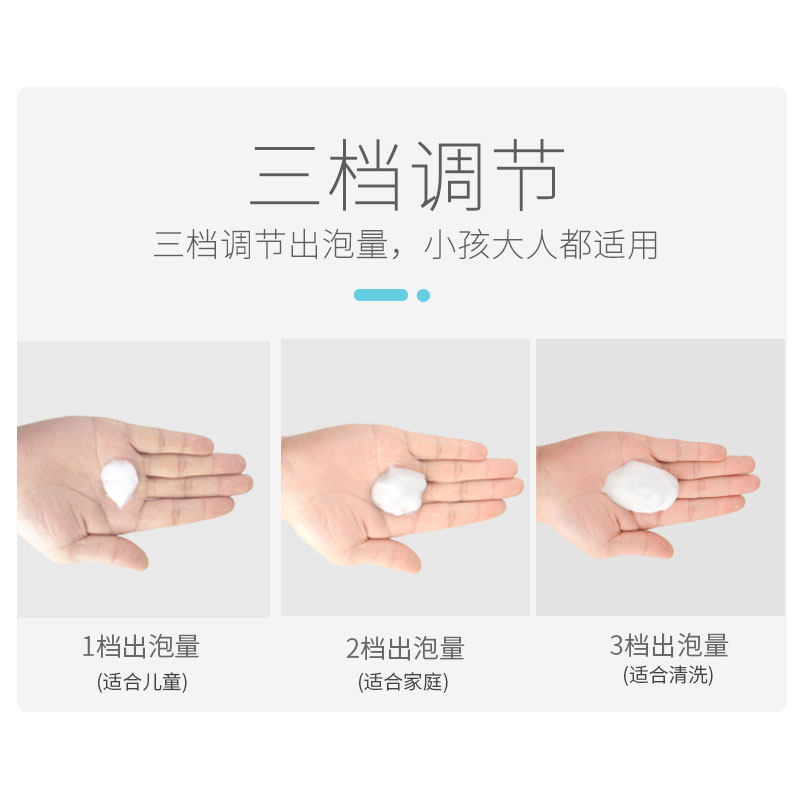 三档调节
三档调节出泡量，小孩大人都适用

1档出泡量
(适合儿童)

2档出泡量
(适合家庭)

3档出泡量
(适合清洗)