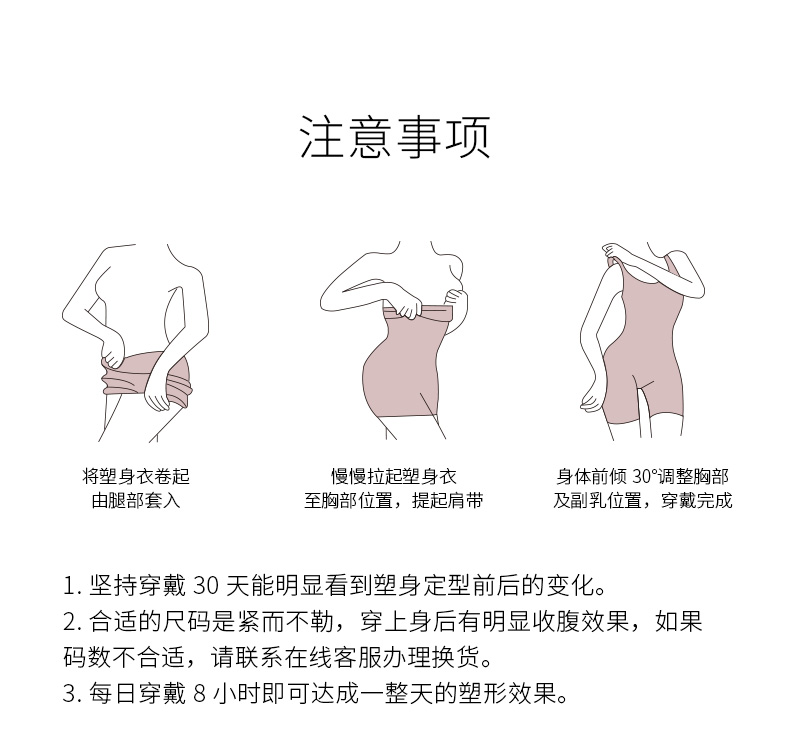 注意事项

将塑身衣卷起
由腿部套入

慢慢拉起塑身衣
至胸部位置，提起肩带

身体前倾 30°调整胸部
及副乳位置，穿戴完成

1. 坚持穿戴 30 天能明显看到塑身定型前后的变化。
2. 合适的尺码是紧而不勒，穿上身后有明显收腹效果，如果码数不合适，请联系在线客服办理换货。
3. 每日穿戴 8 小时即可达成一整天的塑形效果。