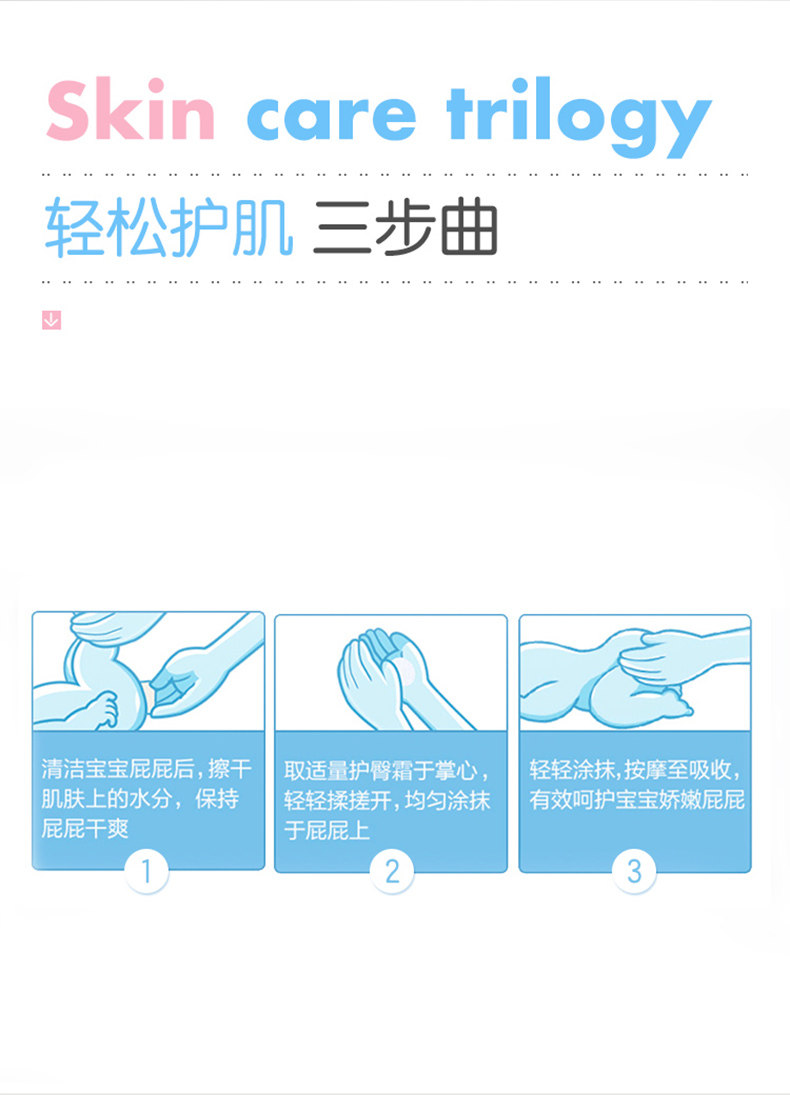 Skin care trilogy

轻松护肌 三步曲

清洁宝宝屁屁后，擦干肌肤上的水分，保持屁屁干爽

1

取适量护臀霜于掌心，轻轻揉搓开，均匀涂抹于屁屁上

2

轻轻涂抹，按摩至吸收，有效呵护宝宝娇嫩屁屁

3