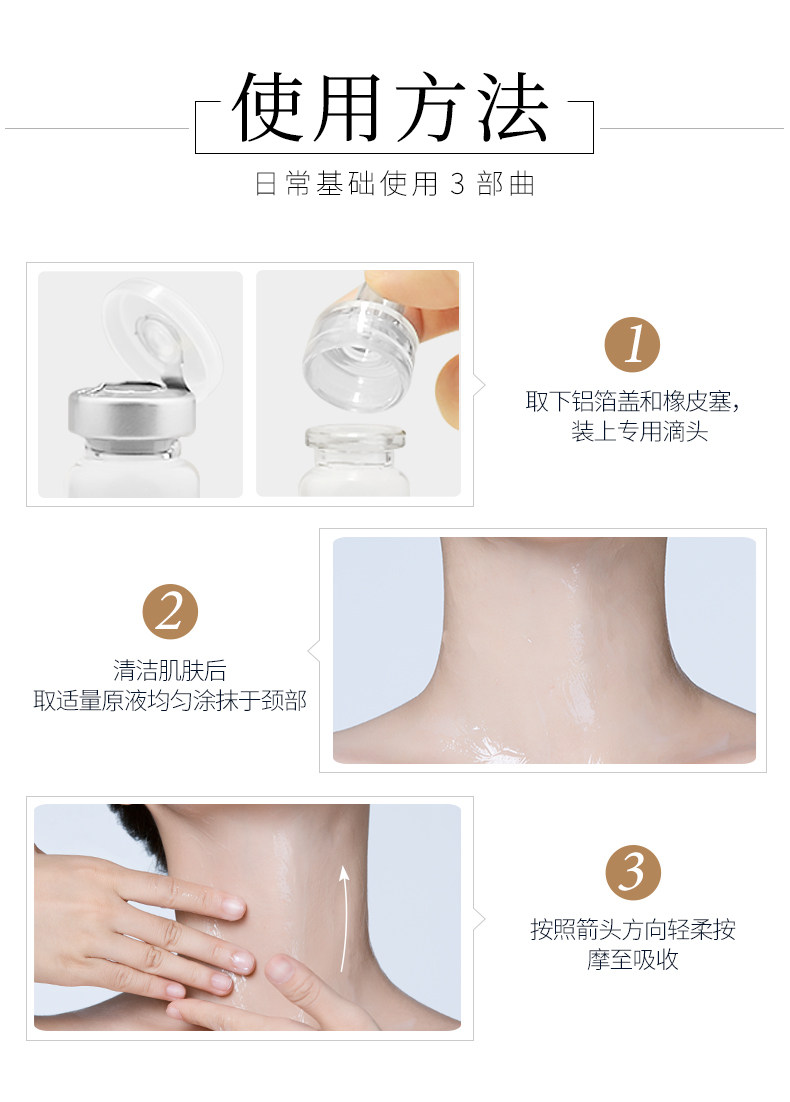 使用方法

日常基础使用 3 部曲

1

取下铝箔盖和橡皮塞，装上专用滴头

2

清洁肌肤后
取适量原液均匀涂抹于颈部

3

按照箭头方向轻柔按摩至吸收