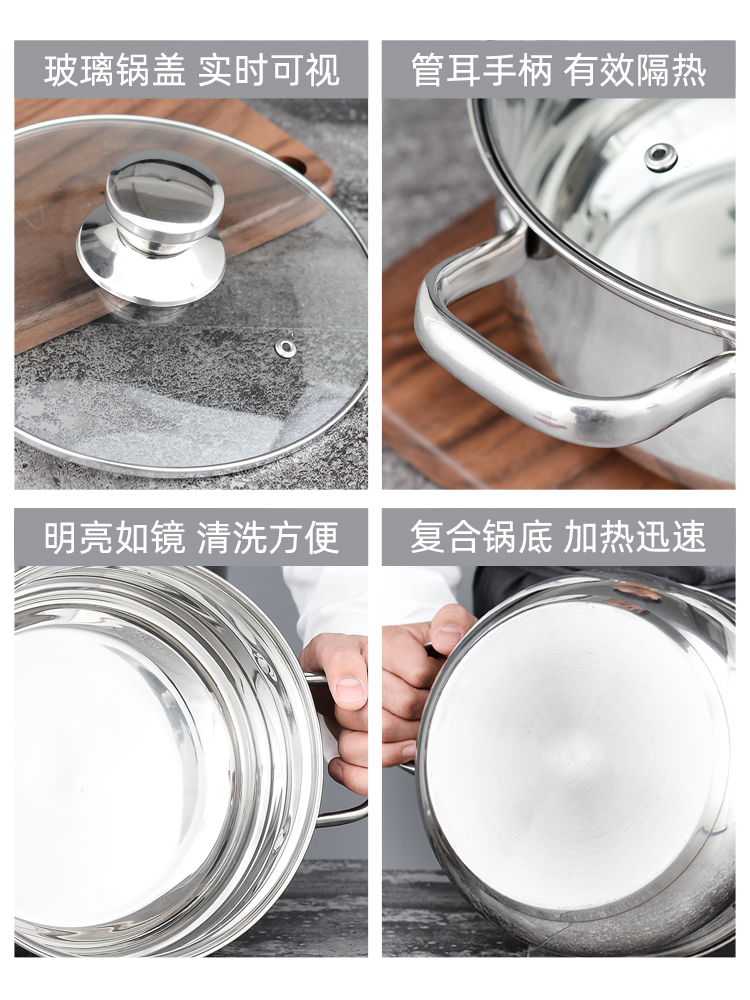 玻璃锅盖 实时可视

管耳手柄 有效隔热

明亮如镜 清洗方便

复合锅底 加热迅速