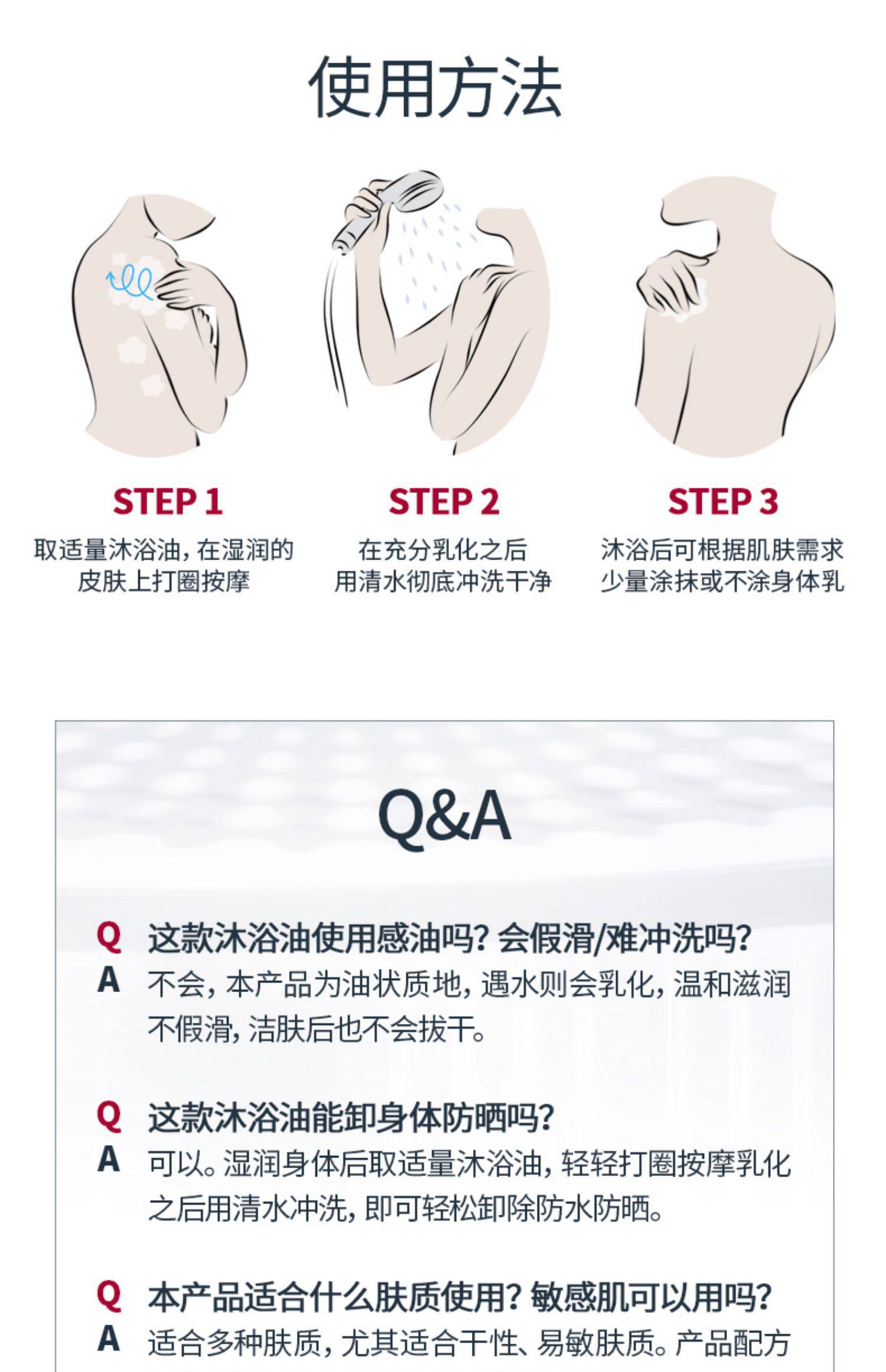 使用方法

STEP 1
取适量沐浴油，在湿润的皮肤上打圈按摩

STEP 2
在充分乳化之后用清水彻底冲洗干净

STEP 3
沐浴后可根据肌肤需求少量涂抹或不涂身体乳

Q&A

Q 这款沐浴油使用感油吗？会假滑/难冲洗吗？
A 不会，本产品为油状质地，遇水则会乳化，温和滋润不假滑，洁肤后也不会拔干。

Q 这款沐浴油能卸身体防晒吗？
A 可以。湿润身体后取适量沐浴油，轻轻打圈按摩乳化之后用清水冲洗，即可轻松卸除防水防晒。

Q 本产品适合什么肤质使用？敏感肌可以用吗？
A 适合多种肤质，尤其适合干性、易敏肤质。产品配方