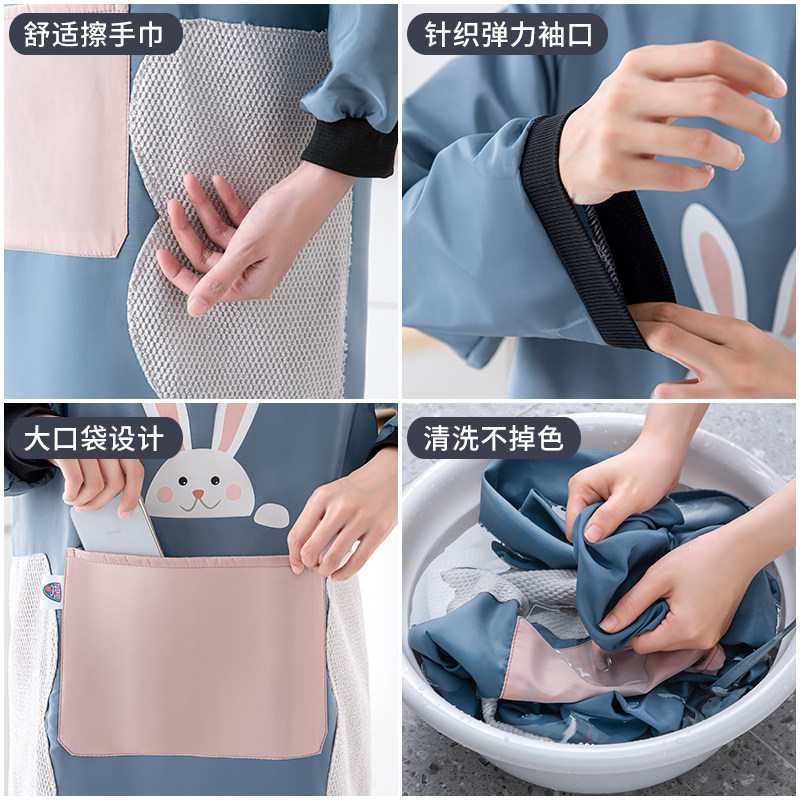 舒适擦手巾

针织弹力袖口

大口袋设计

清洗不掉色