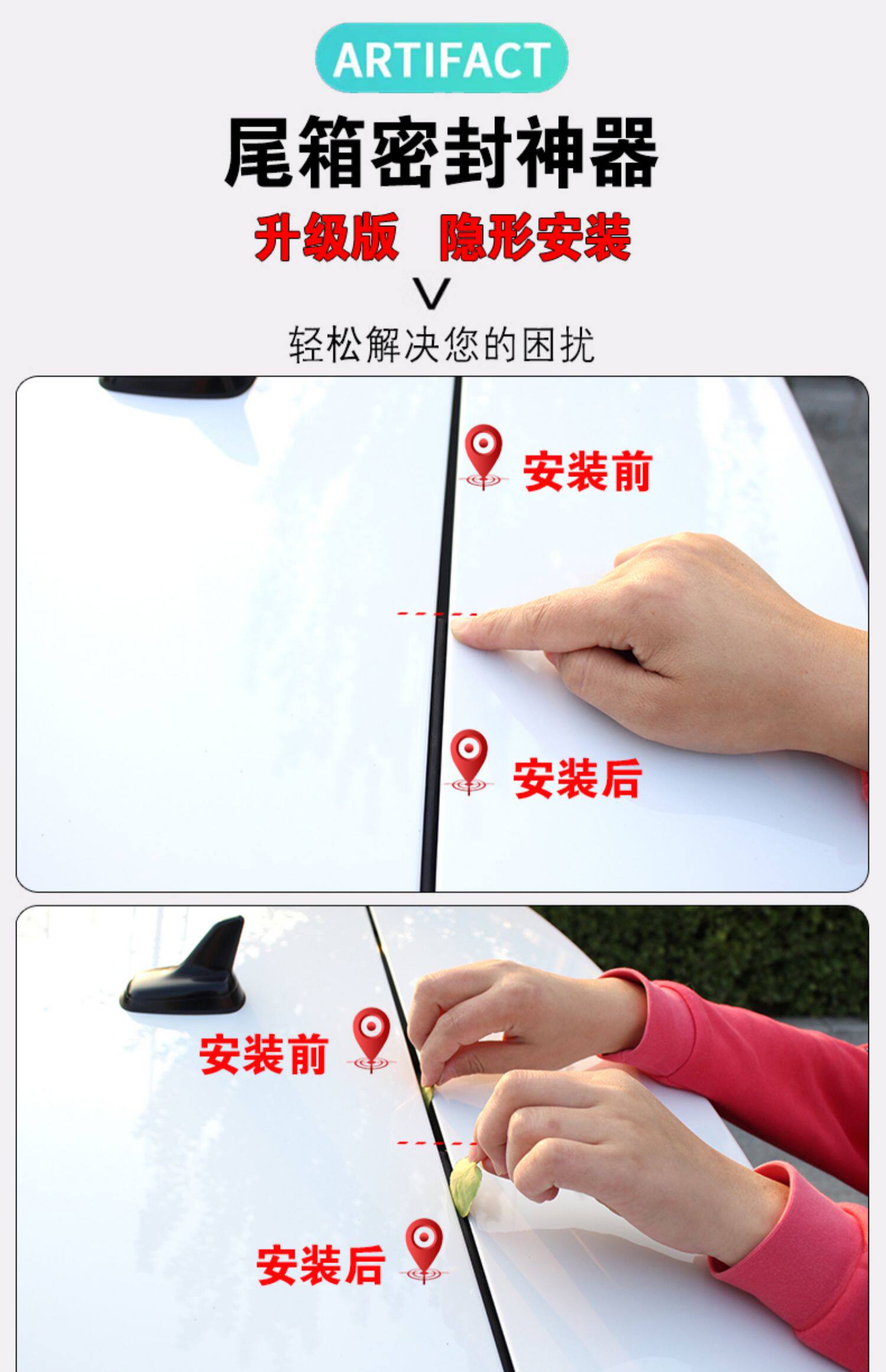 ARTIFACT

尾箱密封神器

升级版 隐形安装

V

轻松解决您的困扰

安装前

安装后

安装前

安装后