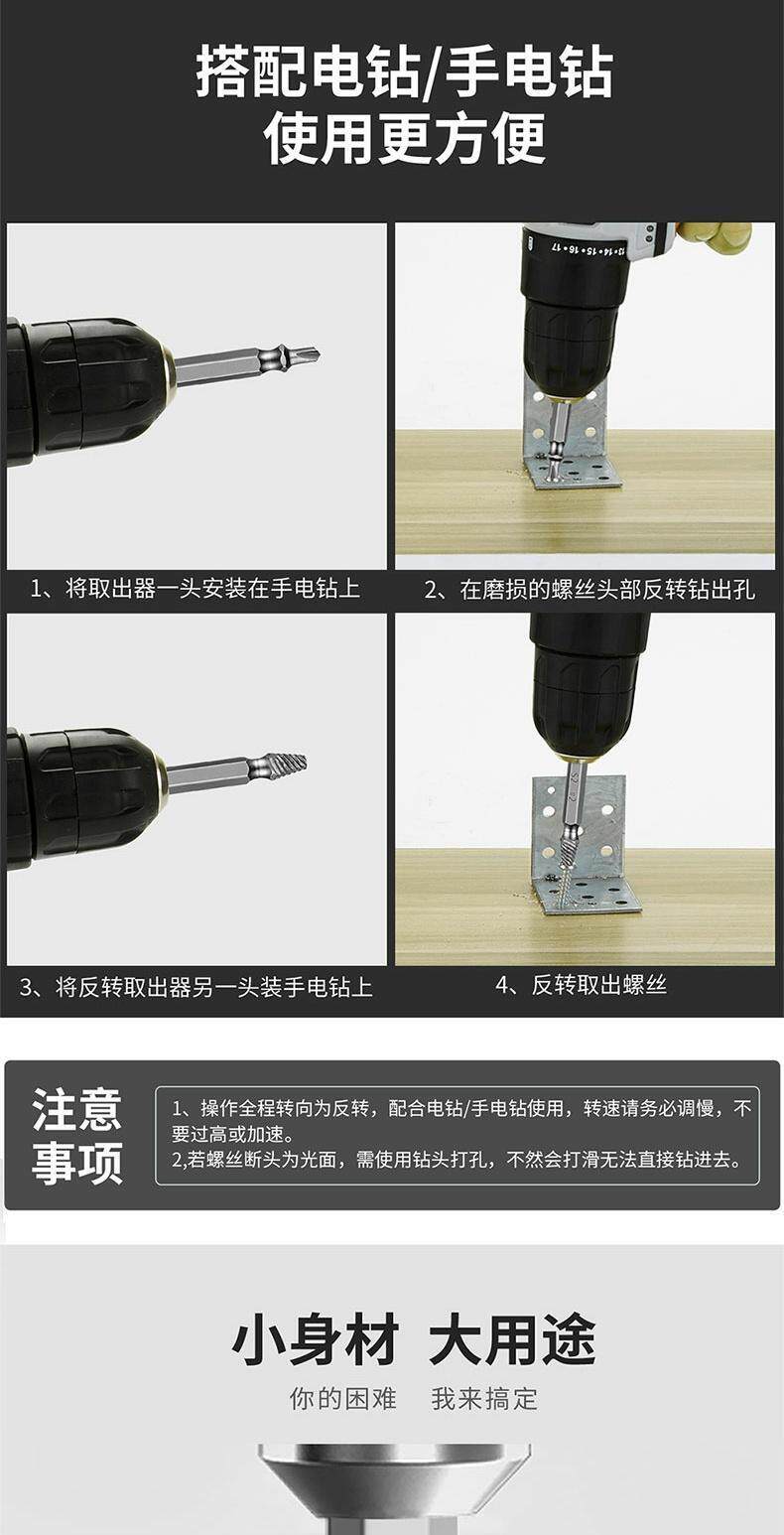 搭配电钻/手电钻
使用更方便

13 • 14 • 15 • 16 • 17

1、将取出器一头安装在手电钻上

2、在磨损的螺丝头部反转钻出孔

3、将反转取出器另一头装手电钻上

4、反转取出螺丝

注意事项

1、操作全程转向为反转，配合电钻/手电钻使用，转速请务必调慢，不要过高或加速。
2,若螺丝断头为光面，需使用钻头打孔，不然会打滑无法直接钻进去。

小身材 大用途
你的困难 我来搞定