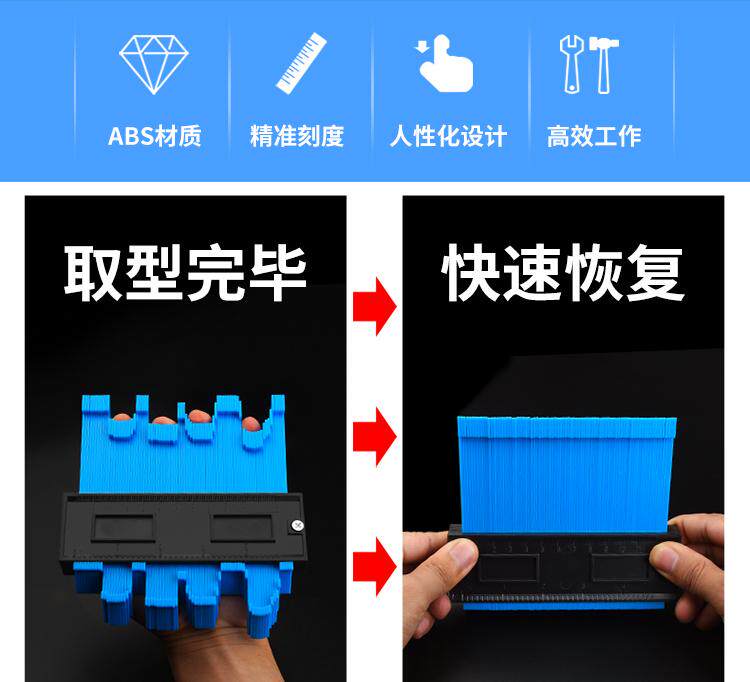 ABS材质 精准刻度 人性化设计 高效工作

取型完毕

快速恢复