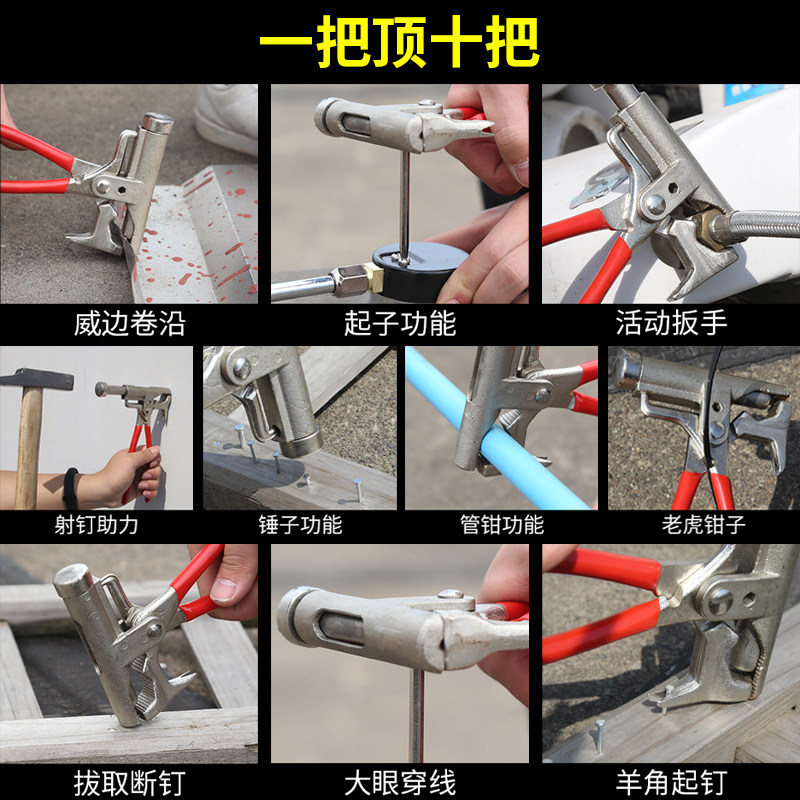 一把顶十把

威边卷沿

起子功能

活动扳手

射钉助力

锤子功能

管钳功能

老虎钳子

拔取断钉

大眼穿线

羊角起钉