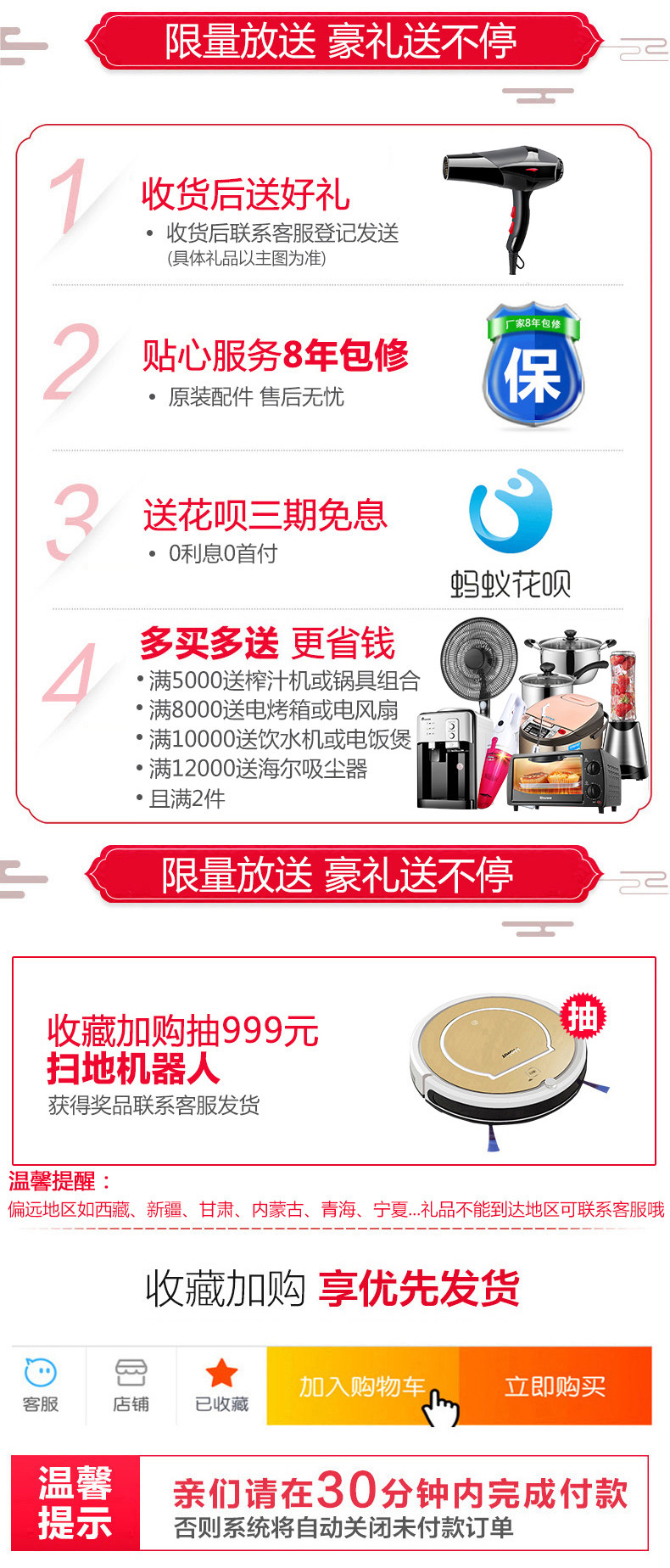 限量放送 豪礼送不停

1
收货后送好礼
• 收货后联系客服登记发送
(具体礼品以主图为准)

2
贴心服务8年包修
• 原装配件 售后无忧
厂家8年包修
保

3
送花呗三期免息
• 0利息0首付
蚂蚁花呗

4
多买多送 更省钱
• 满5000送榨汁机或锅具组合
• 满8000送电烤箱或电风扇
• 满10000送饮水机或电饭煲
• 满12000送海尔吸尘器
• 且满2件

限量放送 豪礼送不停

收藏加购抽999元
扫地机器人
获得奖品联系客服发货
抽

温馨提醒：
偏远地区如西藏、新疆、甘肃、内蒙古、青海、宁夏...礼品不能到达地区可联系客服哦

收藏加购 享优先发货

客服
店铺
已收藏
加入购物车
立即购买

温馨提示
亲们请在30分钟内完成付款
否则系统将自动关闭未付款订单