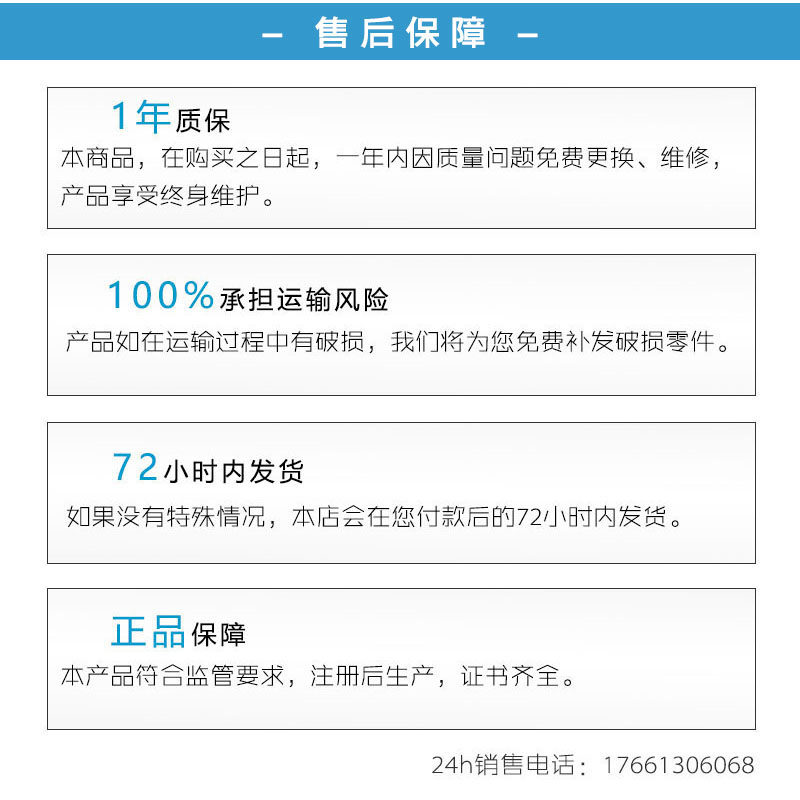 – 售后保障 –

1年质保
本商品，在购买之日起，一年内因质量问题免费更换、维修，产品享受终身维护。

100%承担运输风险
产品如在运输过程中有破损，我们将为您免费补发破损零件。

72小时内发货
如果没有特殊情况，本店会在您付款后的72小时内发货。

正品保障
本产品符合监管要求，注册后生产，证书齐全。

24h销售电话：17661306068