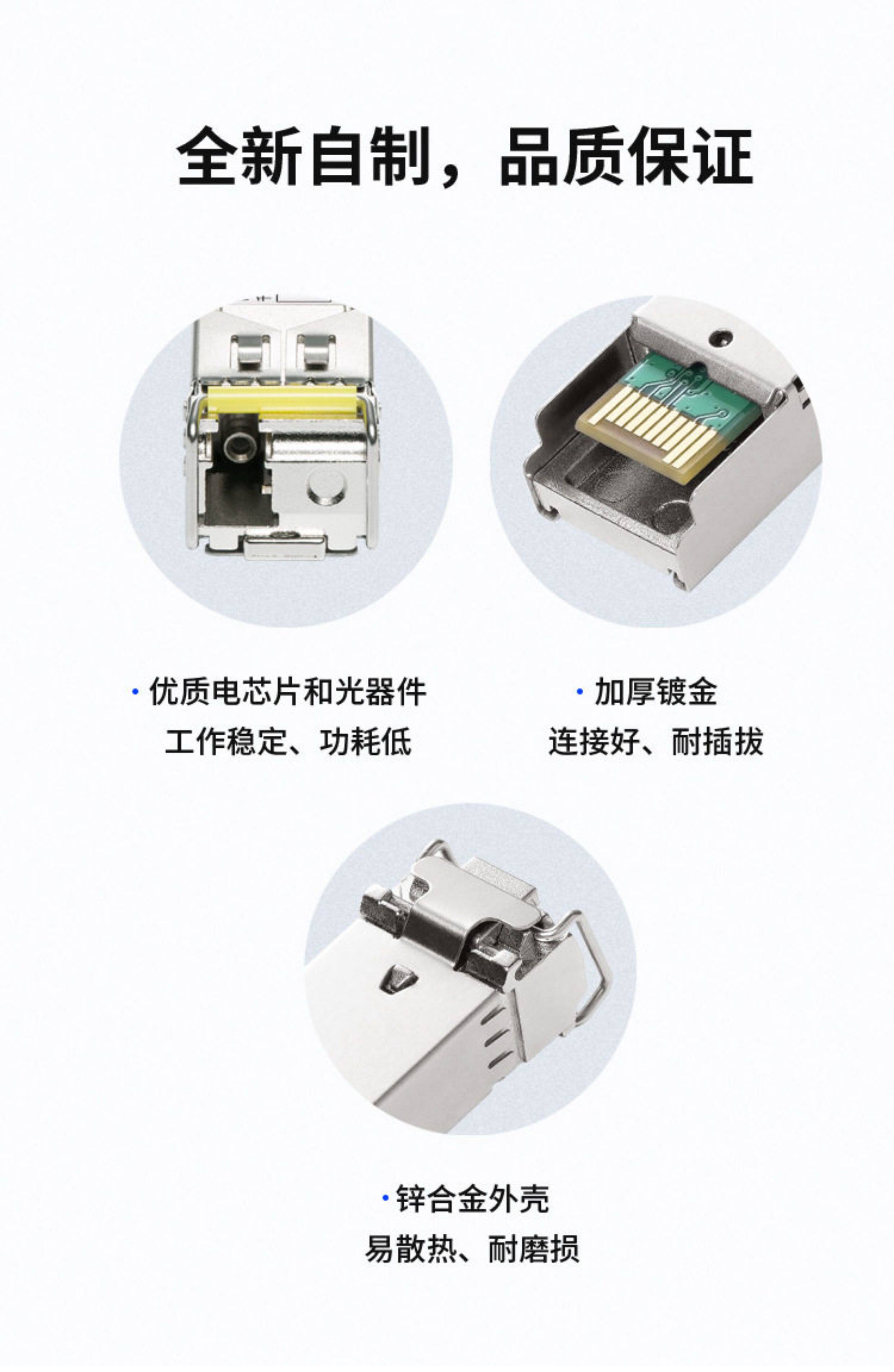 全新自制，品质保证

· 优质电芯片和光器件
工作稳定、功耗低

· 加厚镀金
连接好、耐插拔

· 锌合金外壳
易散热、耐磨损