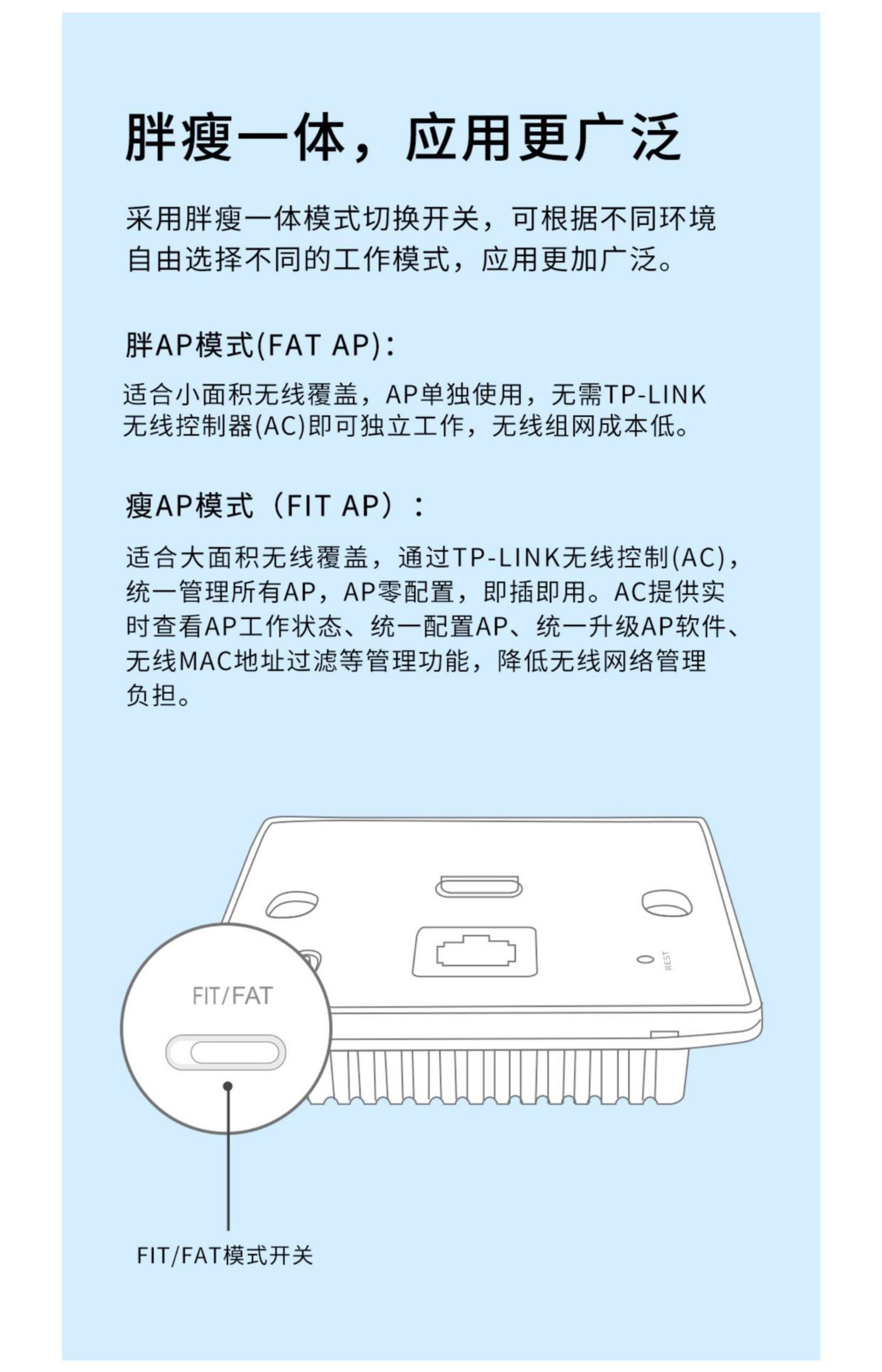 胖瘦一体，应用更广泛

采用胖瘦一体模式切换开关，可根据不同环境自由选择不同的工作模式，应用更加广泛。

胖AP模式(FAT AP)：

适合小面积无线覆盖，AP单独使用，无需TP-LINK无线控制器(AC)即可独立工作，无线组网成本低。

瘦AP模式（FIT AP）：

适合大面积无线覆盖，通过TP-LINK无线控制(AC)，统一管理所有AP，AP零配置，即插即用。AC提供实时查看AP工作状态、统一配置AP、统一升级AP软件、无线MAC地址过滤等管理功能，降低无线网络管理负担。

REST

FIT/FAT

FIT/FAT模式开关