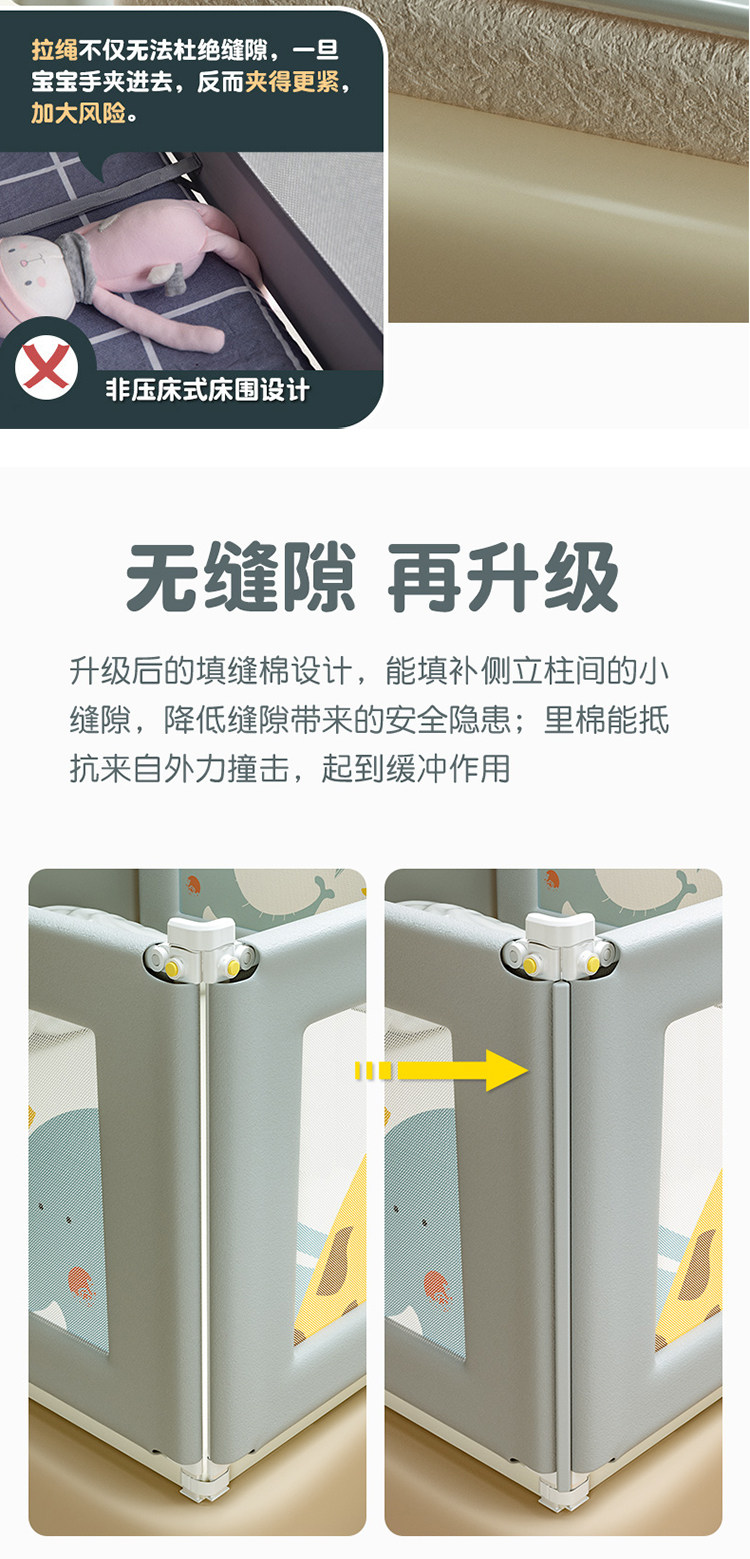 拉绳不仅无法杜绝缝隙，一旦宝宝手夹进去，反而夹得更紧，加大风险。

非压床式床围设计

无缝隙 再升级

升级后的填缝棉设计，能填补侧立柱间的小缝隙，降低缝隙带来的安全隐患；里棉能抵抗来自外力撞击，起到缓冲作用