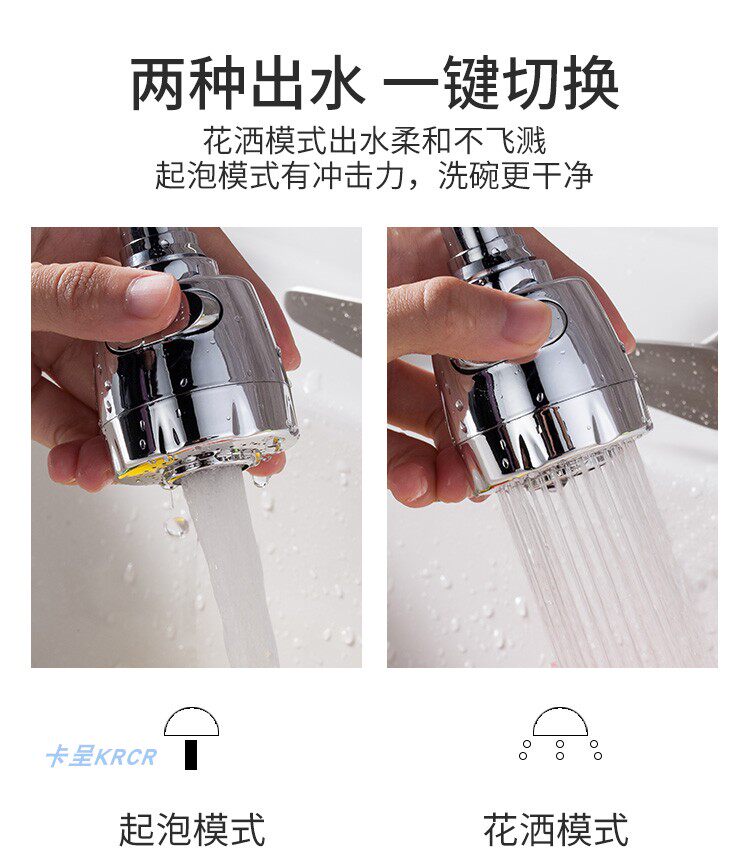 两种出水 一键切换
花洒模式出水柔和不飞溅
起泡模式有冲击力，洗碗更干净

卡呈KRCR

起泡模式

花洒模式