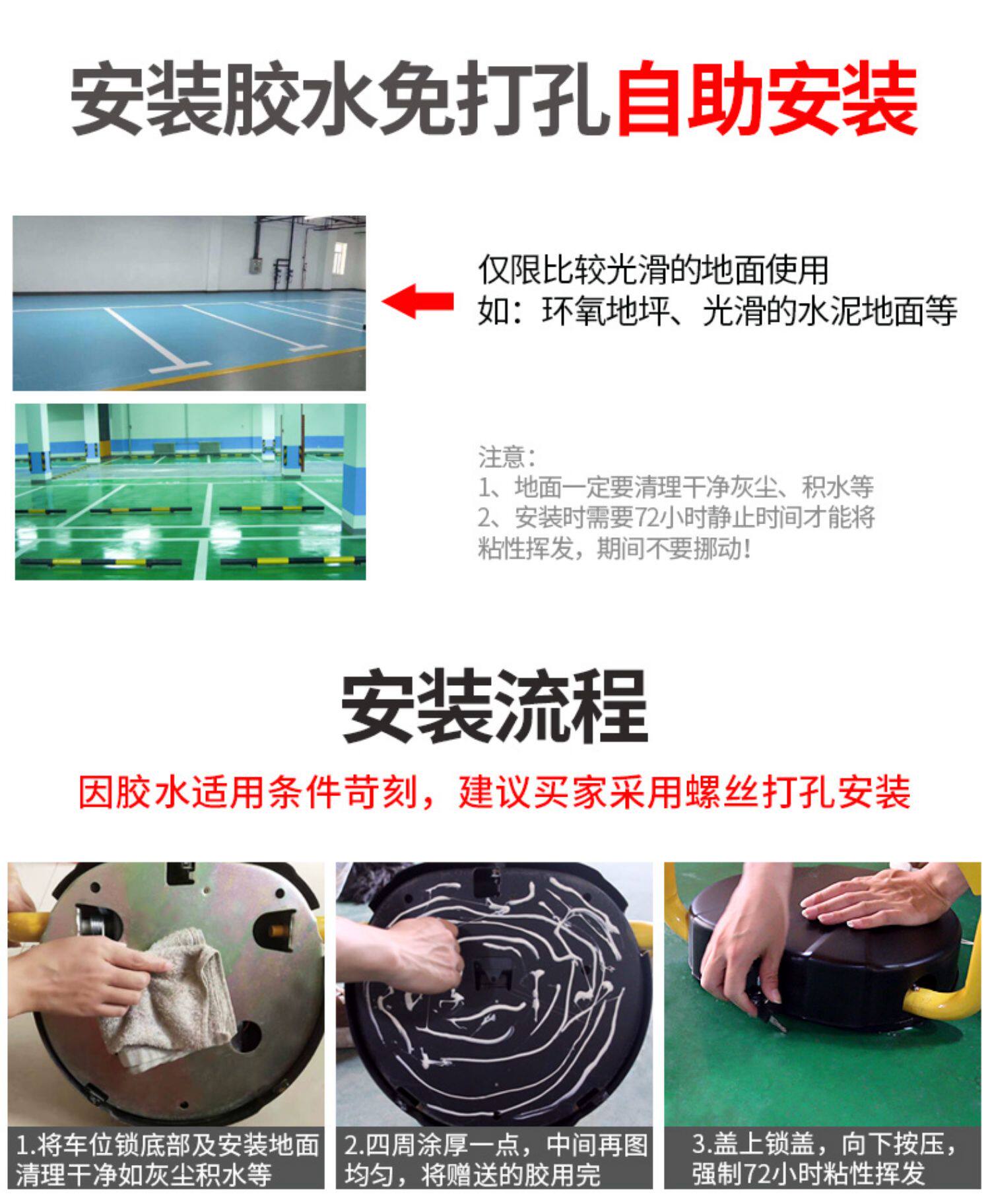 安装胶水免打孔自助安装

仅限比较光滑的地面使用
如：环氧地坪、光滑的水泥地面等

注意：
1、地面一定要清理干净灰尘、积水等
2、安装时需要72小时静止时间才能将粘性挥发，期间不要挪动！

安装流程

因胶水适用条件苛刻，建议买家采用螺丝打孔安装

1.将车位锁底部及安装地面清理干净如灰尘积水等

2.四周涂厚一点，中间再图均匀，将赠送的胶用完

3.盖上锁盖，向下按压，强制72小时粘性挥发