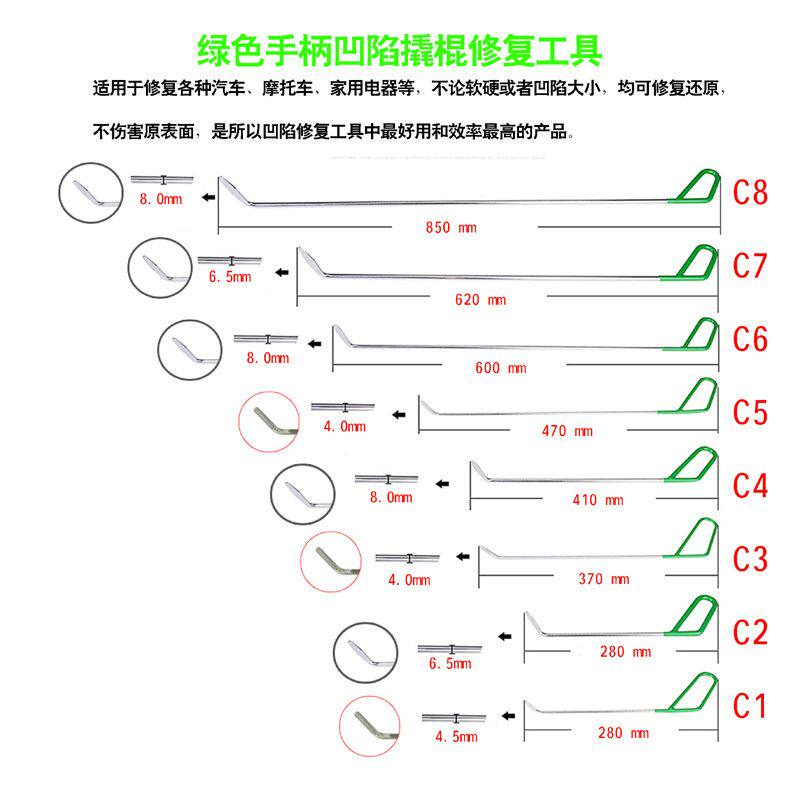 绿色手柄凹陷撬棍修复工具

适用于修复各种汽车、摩托车、家用电器等，不论软硬或者凹陷大小，均可修复还原，

不伤害原表面，是所以凹陷修复工具中最好用和效率最高的产品。

8.0mm
850 mm
C8

6.5mm
620 mm
C7

8.0mm
600 mm
C6

4.0mm
470 mm
C5

8.0mm
410 mm
C4

4.0mm
370 mm
C3

6.5mm
280 mm
C2

4.5mm
280 mm
C1