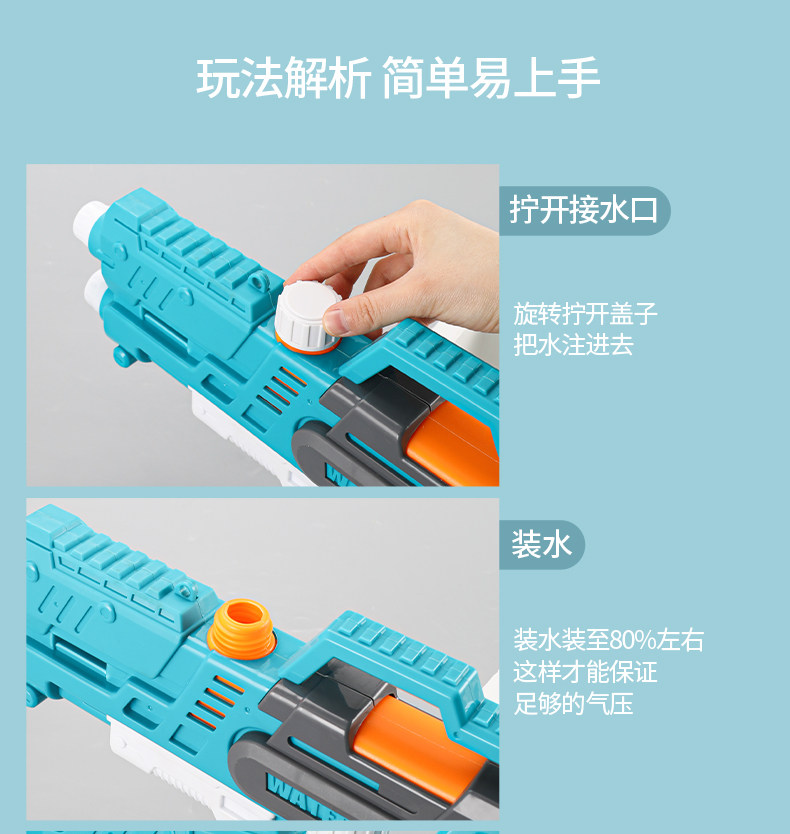 玩法解析 简单易上手

拧开接水口

旋转拧开盖子
把水注进去

装水

装水装至80%左右
这样才能保证
足够的气压